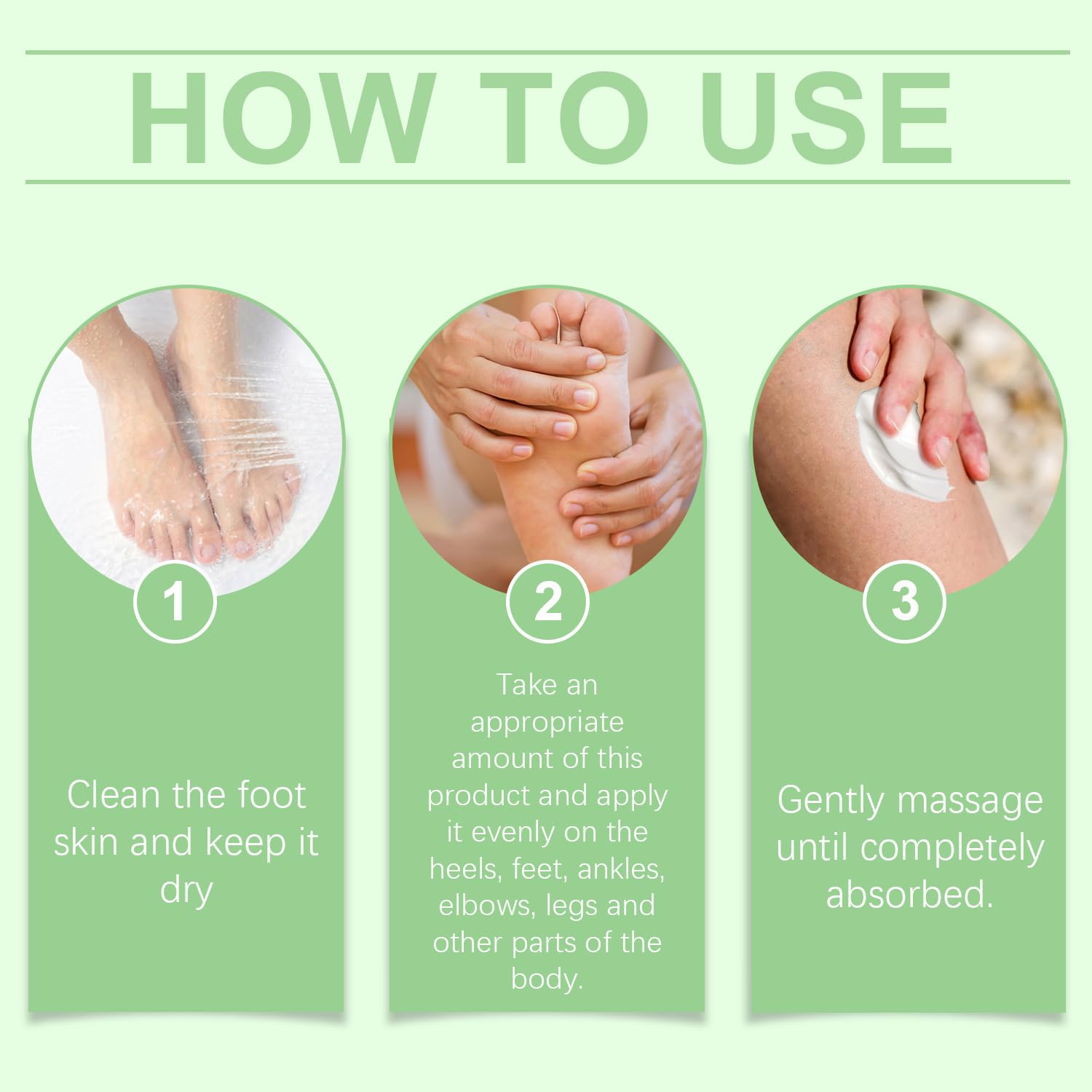 HOW TO USE

1

Clean the foot skin and keep it dry

2

Take an appropriate amount of this product and apply it evenly on the heels, feet, ankles, elbows, legs and other parts of the body.

3

Gently massage until completely absorbed.