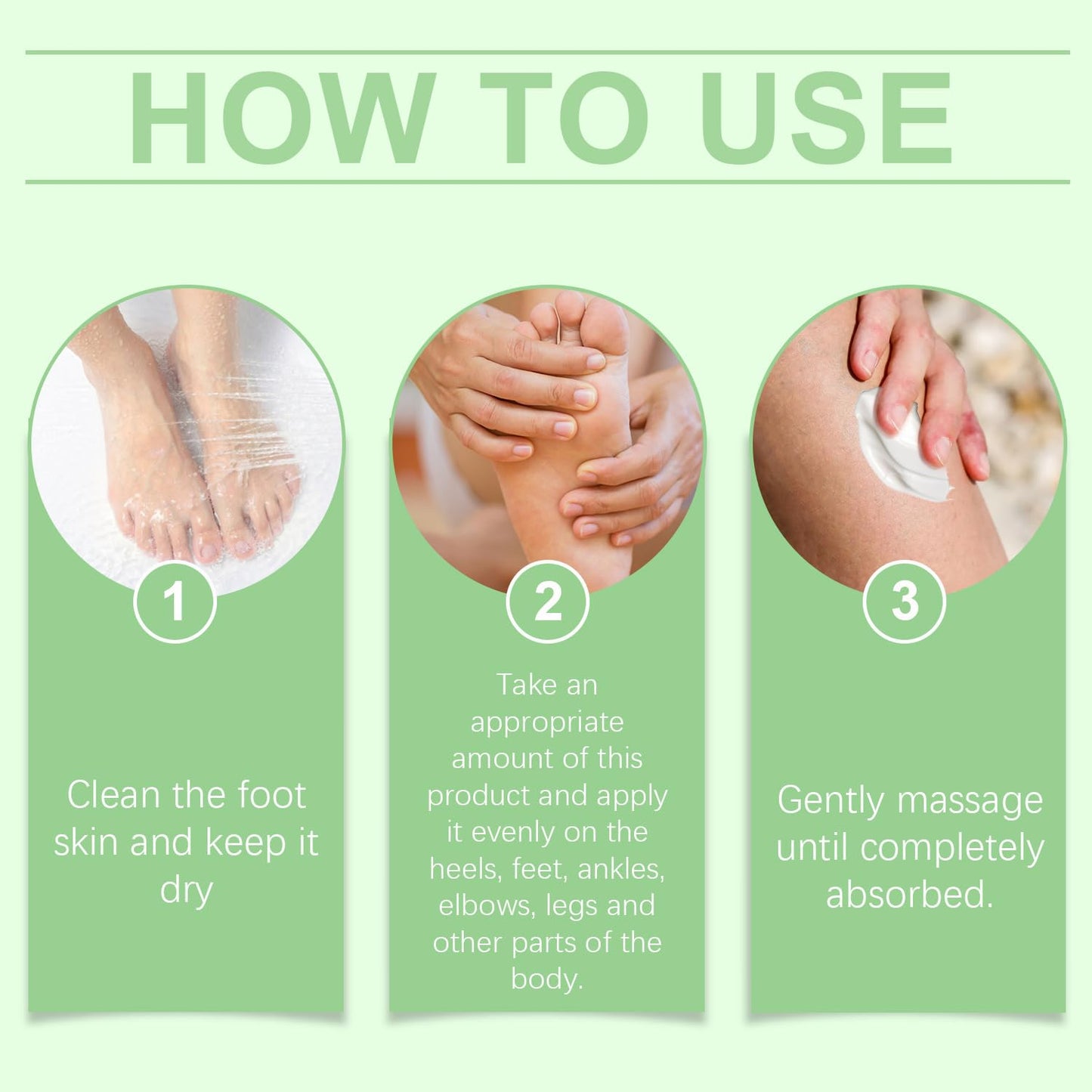 HOW TO USE

1

Clean the foot skin and keep it dry

2

Take an appropriate amount of this product and apply it evenly on the heels, feet, ankles, elbows, legs and other parts of the body.

3

Gently massage until completely absorbed.