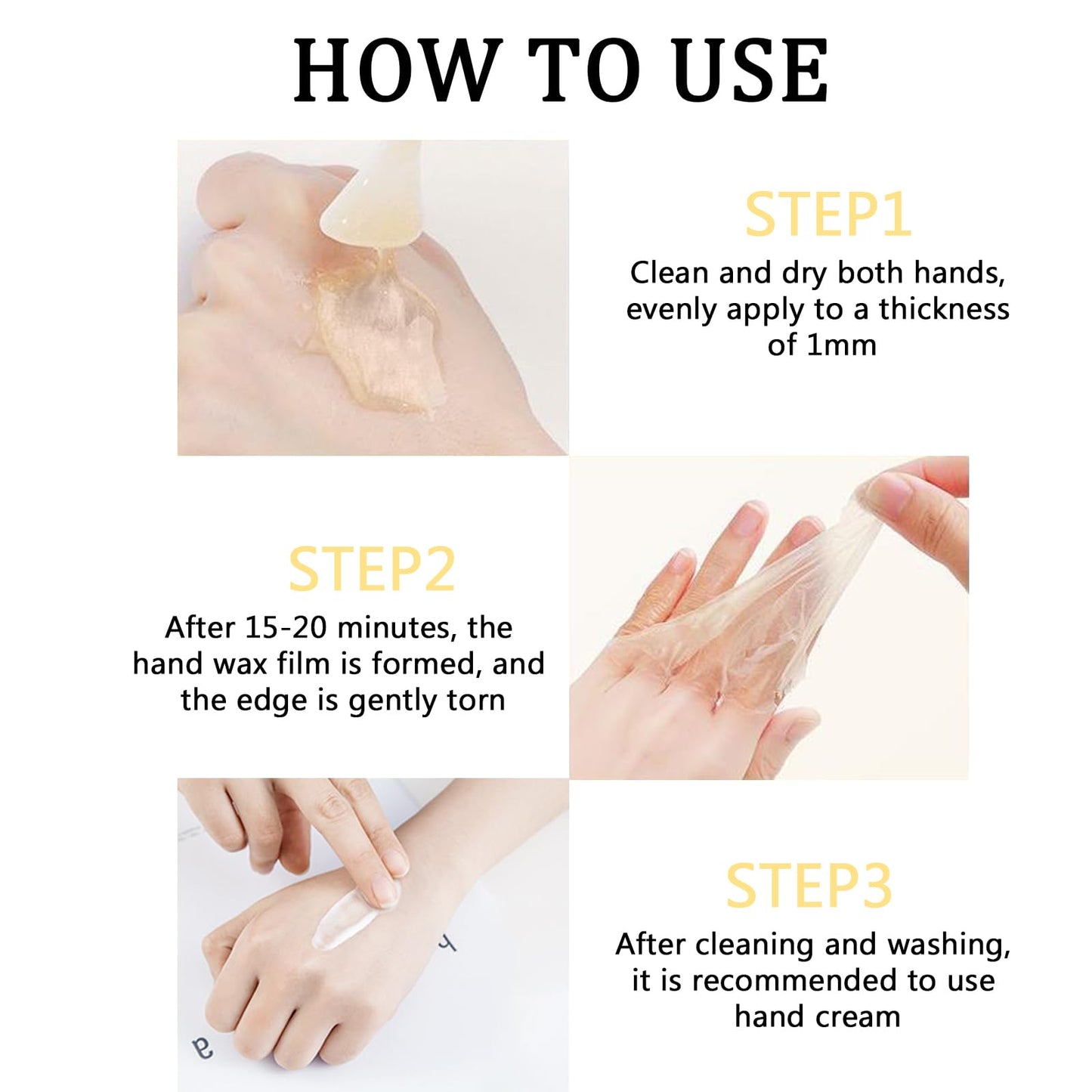 HOW TO USE

STEP1

Clean and dry both hands, evenly apply to a thickness of 1mm

STEP2

After 15-20 minutes, the hand wax film is formed, and the edge is gently torn

STEP3

After cleaning and washing, it is recommended to use hand cream