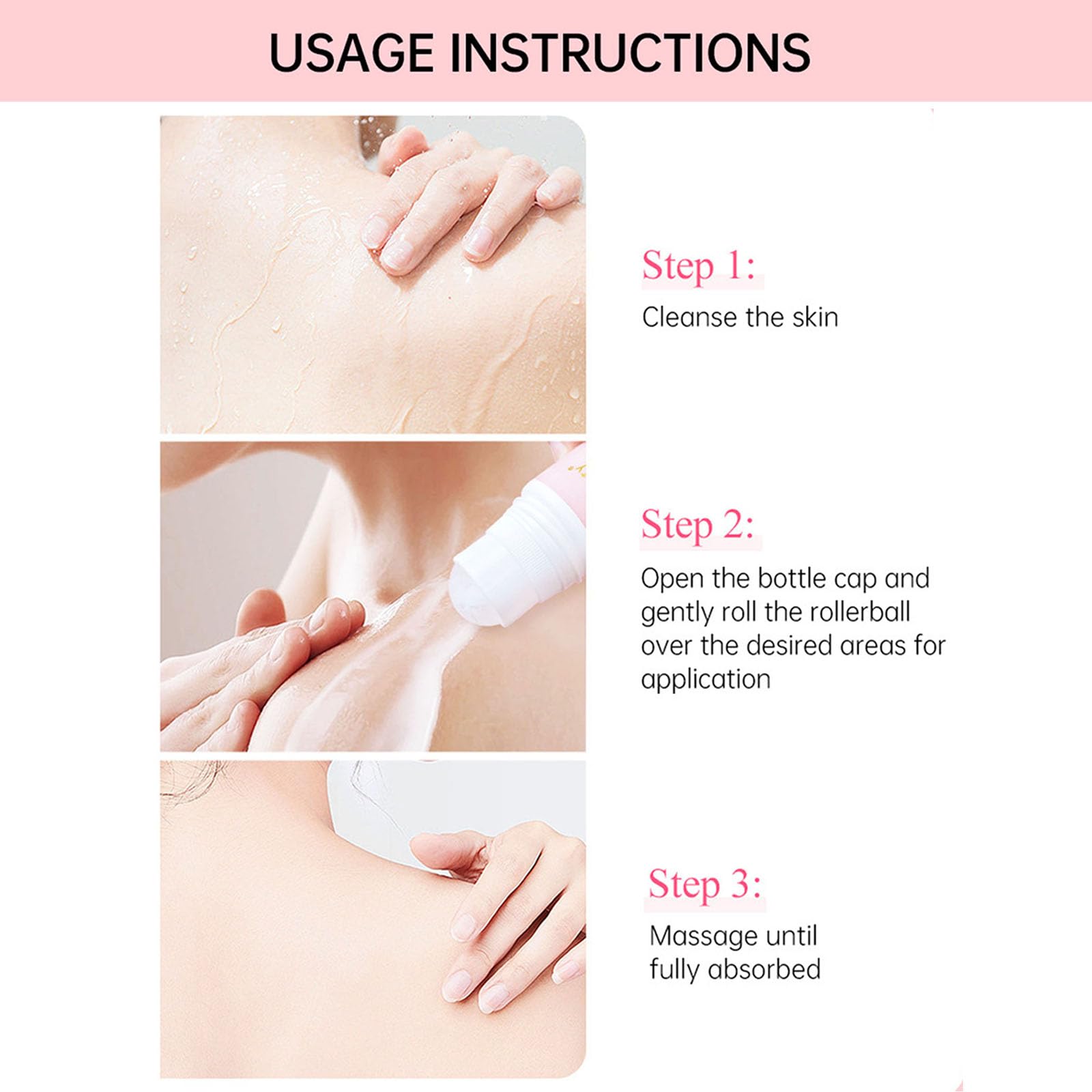 USAGE INSTRUCTIONS

Step 1:

Cleanse the skin

Step 2:

Open the bottle cap and gently roll the rollerball over the desired areas for application

Step 3:

Massage until fully absorbed