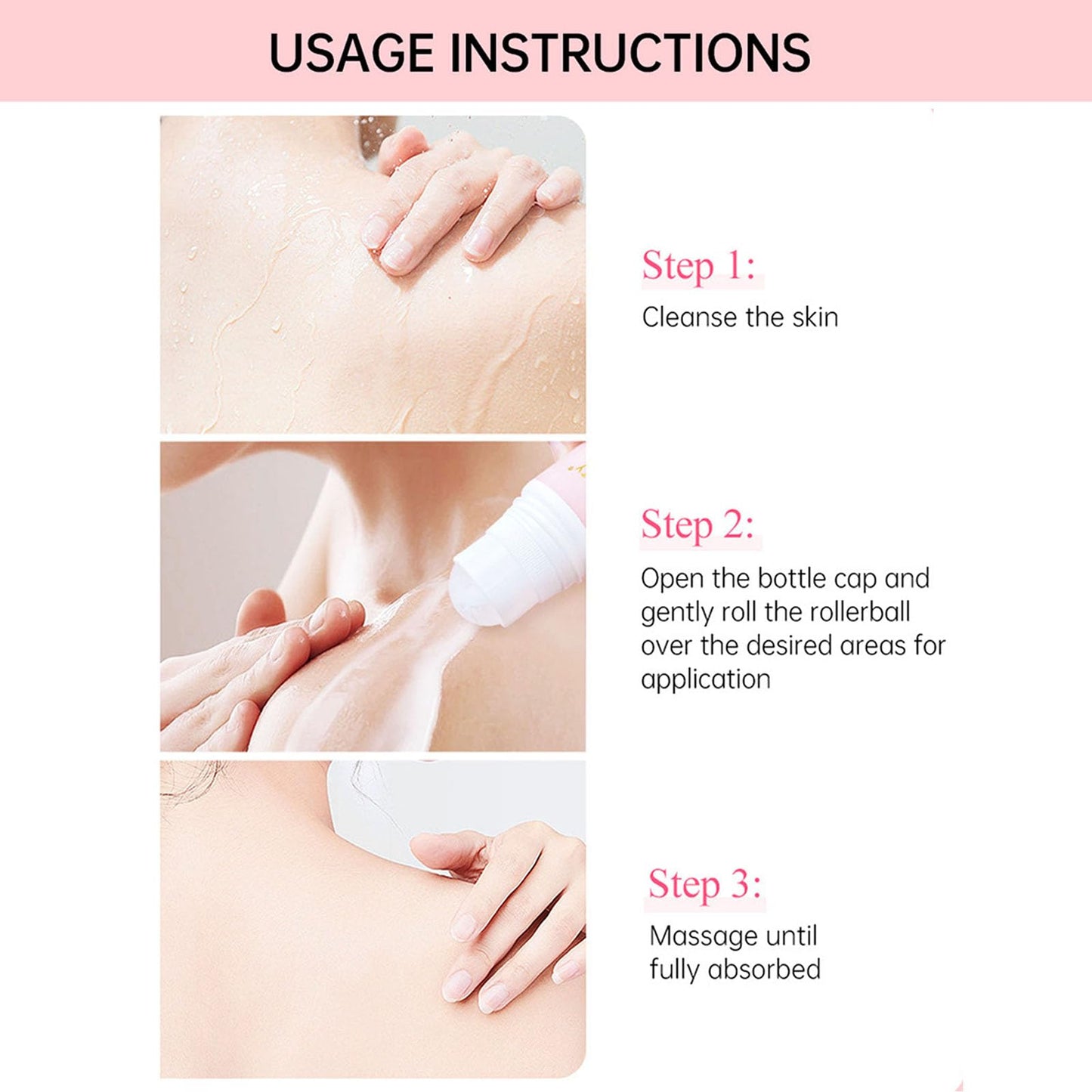 USAGE INSTRUCTIONS

Step 1:
Cleanse the skin

Step 2:
Open the bottle cap and gently roll the rollerball over the desired areas for application

Step 3:
Massage until fully absorbed