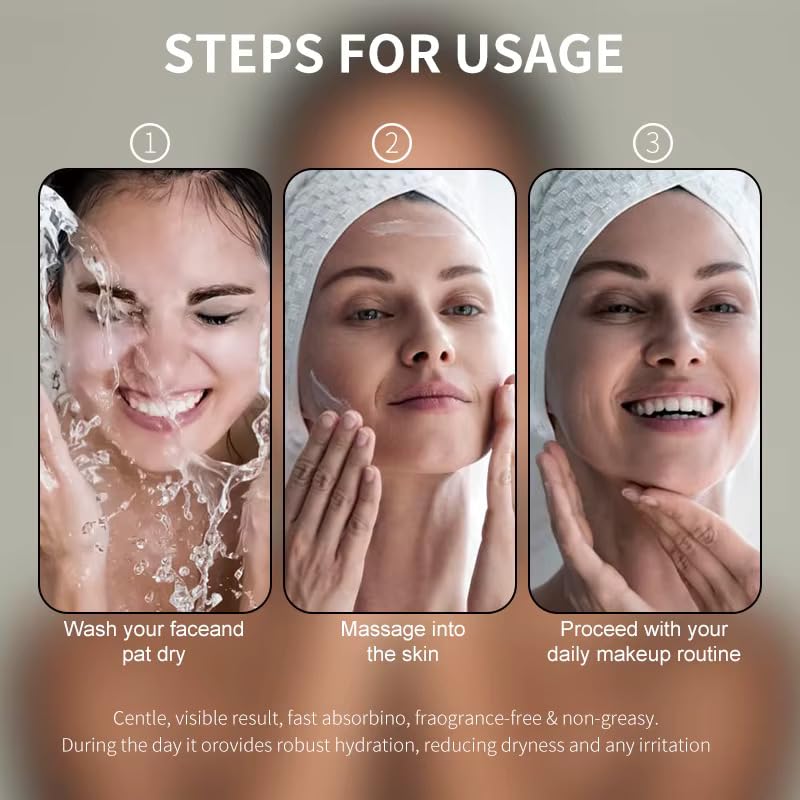 STEPS FOR USAGE

①

Wash your faceand pat dry

②

Massage into the skin

③

Proceed with your daily makeup routine

Centle, visible result, fast absorbino, fraogrance-free & non-greasy.
During the day it orovides robust hydration, reducing dryness and any irritation