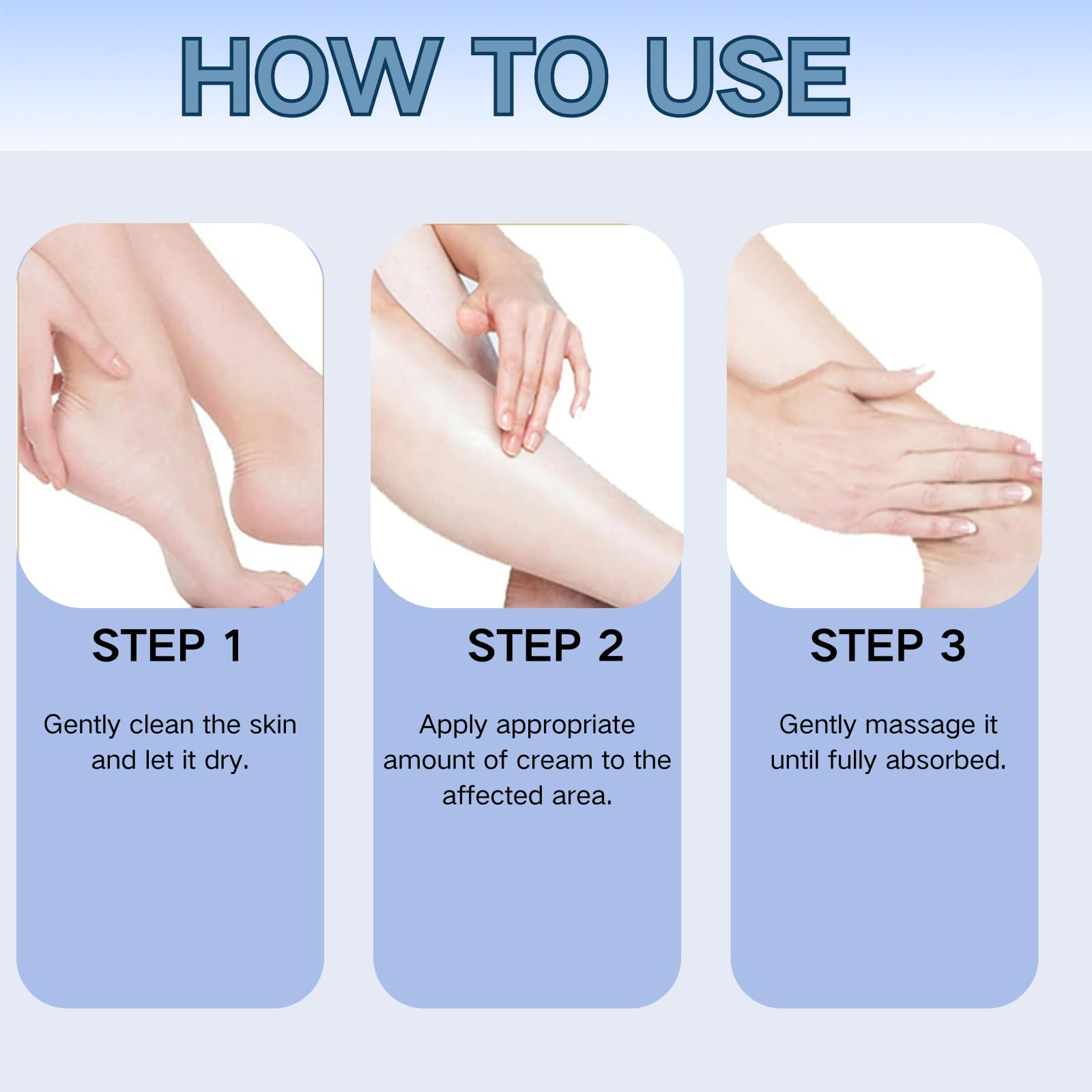 HOW TO USE

STEP 1

Gently clean the skin and let it dry.

STEP 2

Apply appropriate amount of cream to the affected area.

STEP 3

Gently massage it until fully absorbed.