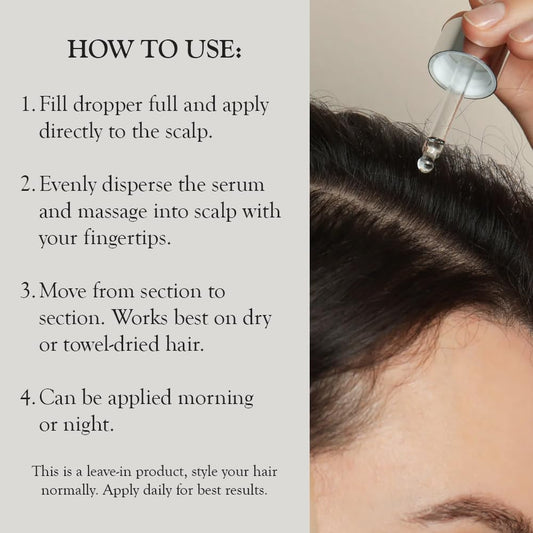 HOW TO USE:

1. Fill dropper full and apply directly to the scalp.

2. Evenly disperse the serum and massage into scalp with your fingertips.

3. Move from section to section. Works best on dry or towel-dried hair.

4. Can be applied morning or night.

This is a leave-in product, style your hair normally. Apply daily for best results.