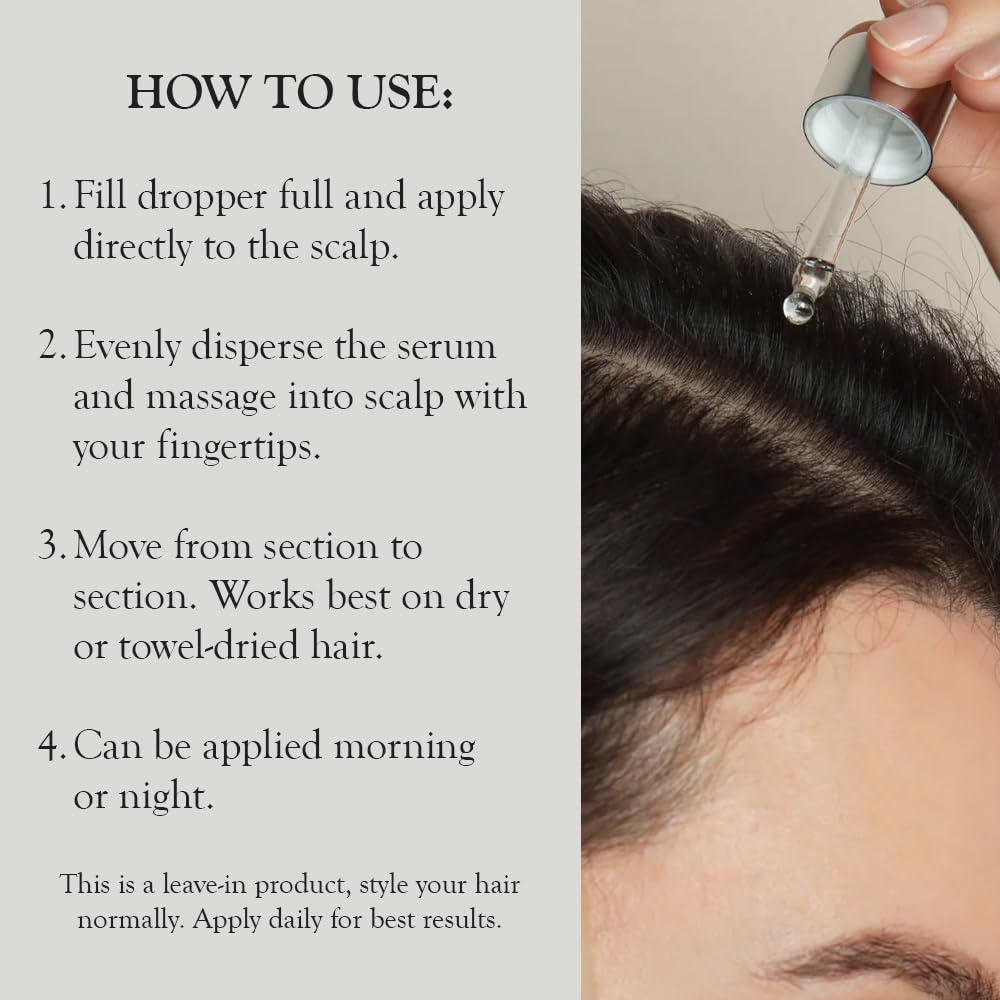 HOW TO USE:

1. Fill dropper full and apply directly to the scalp.

2. Evenly disperse the serum and massage into scalp with your fingertips.

3. Move from section to section. Works best on dry or towel-dried hair.

4. Can be applied morning or night.

This is a leave-in product, style your hair normally. Apply daily for best results.