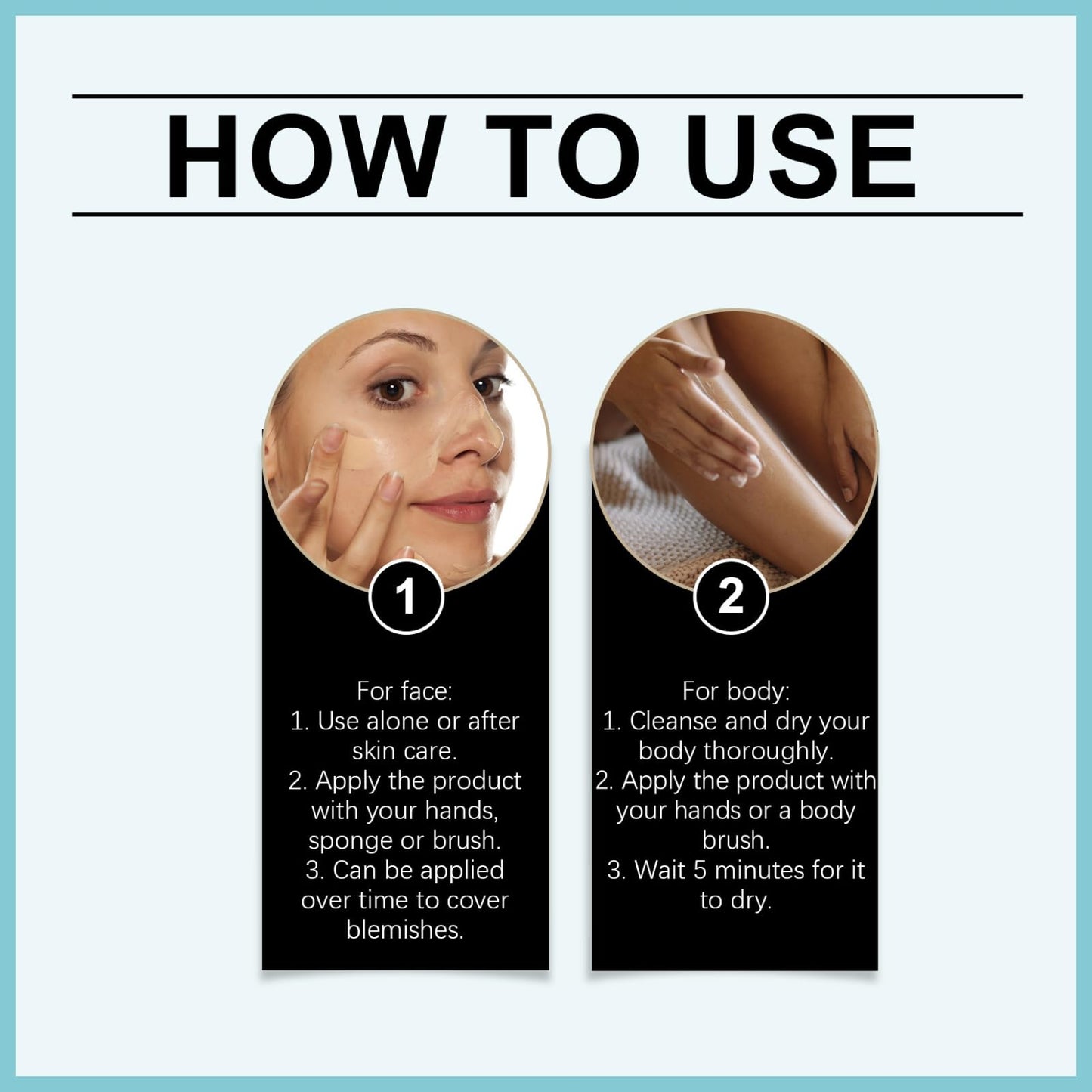 HOW TO USE

1

For face:
1. Use alone or after skin care.
2. Apply the product with your hands, sponge or brush.
3. Can be applied over time to cover blemishes.

2

For body:
1. Cleanse and dry your body thoroughly.
2. Apply the product with your hands or a body brush.
3. Wait 5 minutes for it to dry.