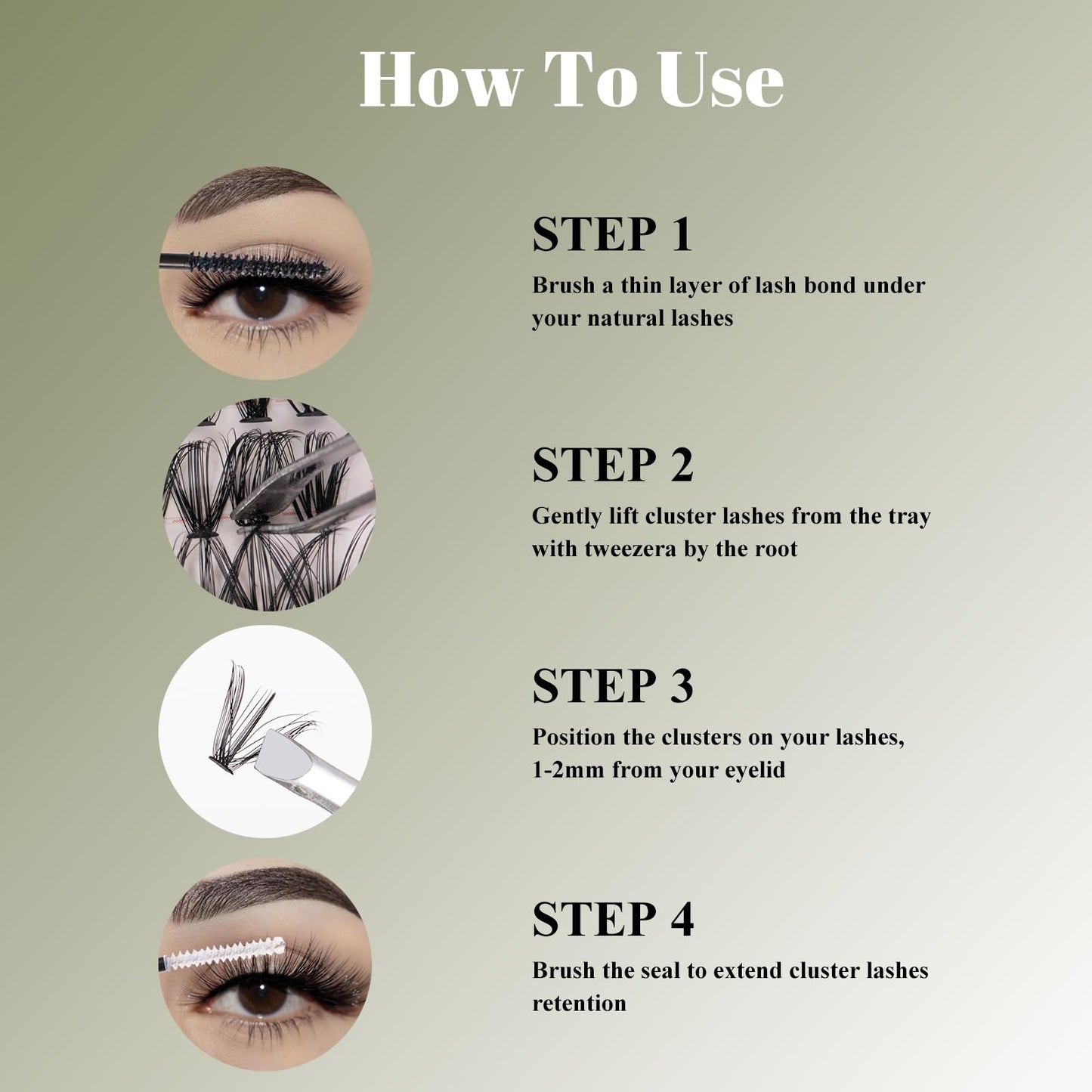 How To Use

STEP 1
Brush a thin layer of lash bond under your natural lashes

STEP 2
Gently lift cluster lashes from the tray with tweezera by the root

STEP 3
Position the clusters on your lashes, 1-2mm from your eyelid

STEP 4
Brush the seal to extend cluster lashes retention