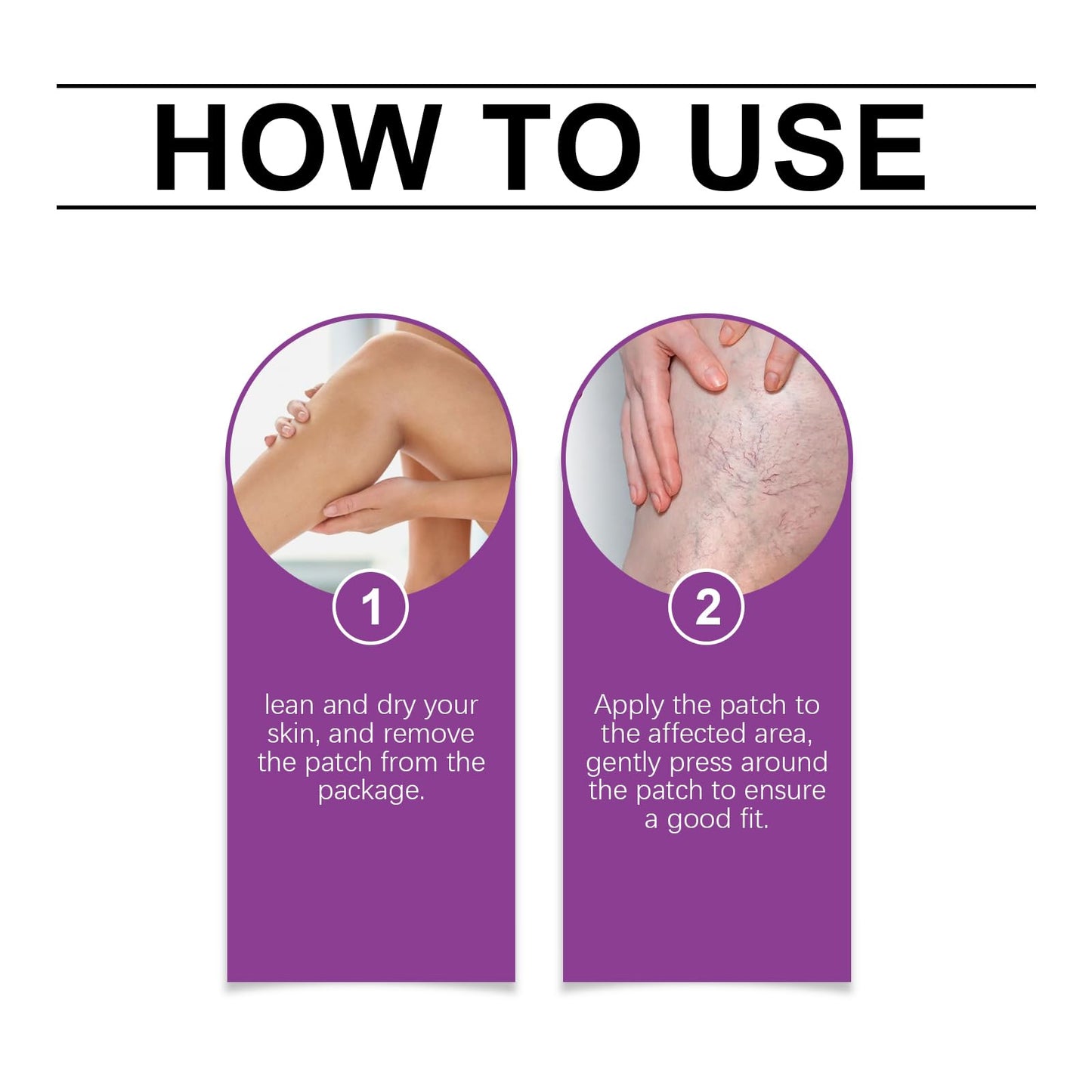 HOW TO USE

1

lean and dry your skin, and remove the patch from the package.

2

Apply the patch to the affected area, gently press around the patch to ensure a good fit.