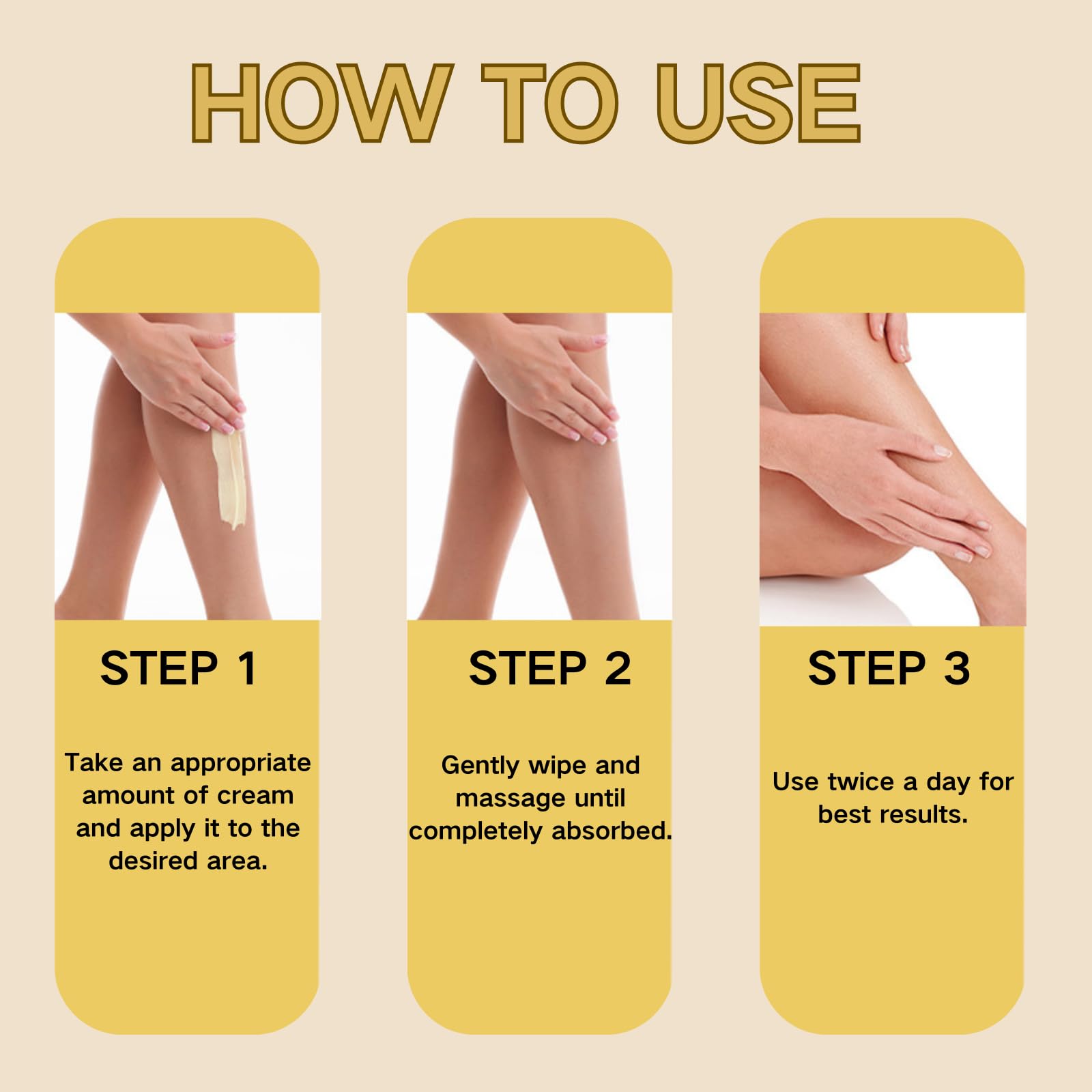 HOW TO USE

STEP 1

Take an appropriate amount of cream and apply it to the desired area.

STEP 2

Gently wipe and massage until completely absorbed.

STEP 3

Use twice a day for best results.