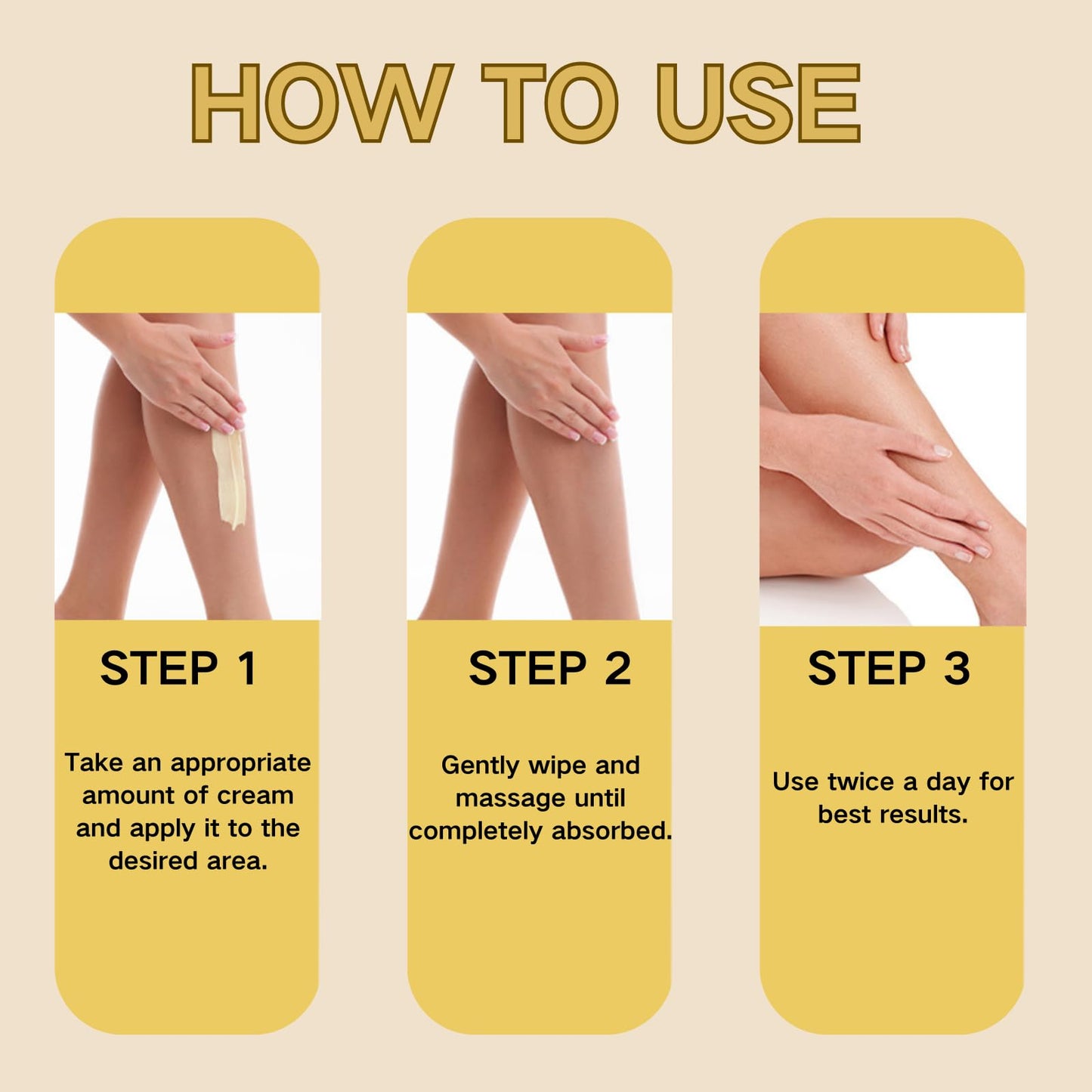 HOW TO USE

STEP 1

Take an appropriate amount of cream and apply it to the desired area.

STEP 2

Gently wipe and massage until completely absorbed.

STEP 3

Use twice a day for best results.