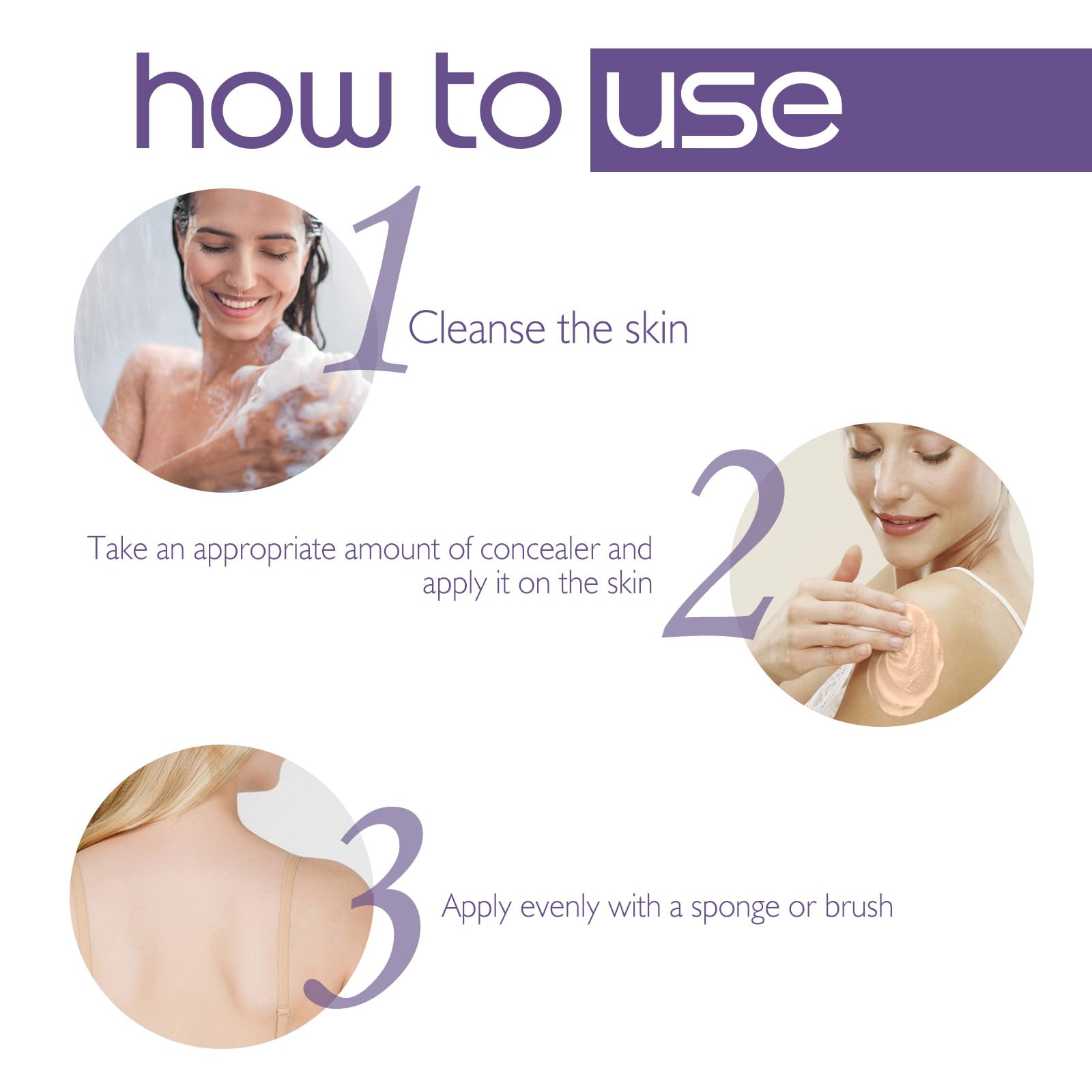 how to use

1 Cleanse the skin

Take an appropriate amount of concealer and apply it on the skin 2

3 Apply evenly with a sponge or brush