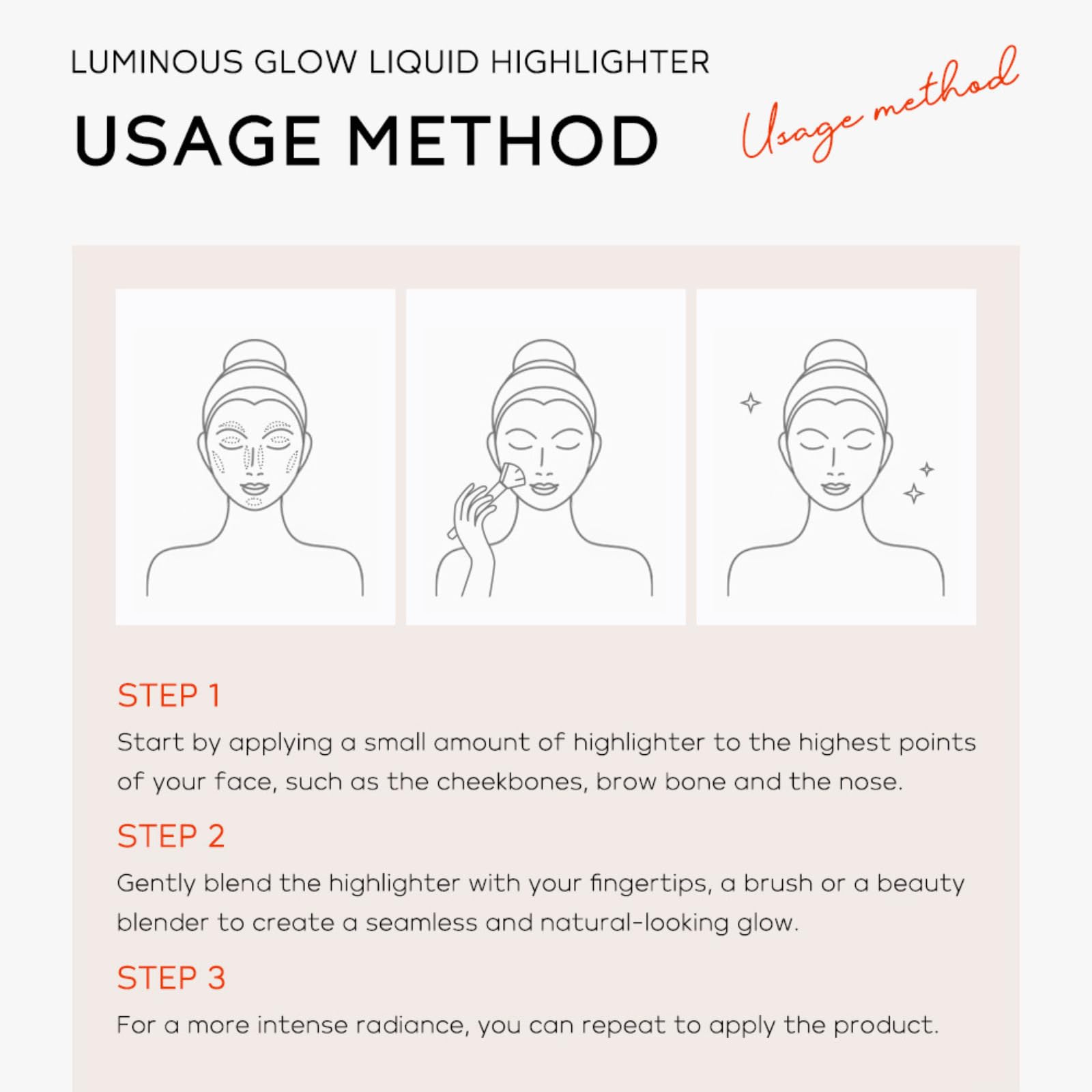 LUMINOUS GLOW LIQUID HIGHLIGHTER

USAGE METHOD

Usage method

STEP 1

Start by applying a small amount of highlighter to the highest points of your face, such as the cheekbones, brow bone and the nose.

STEP 2

Gently blend the highlighter with your fingertips, a brush or a beauty blender to create a seamless and natural-looking glow.

STEP 3

For a more intense radiance, you can repeat to apply the product.