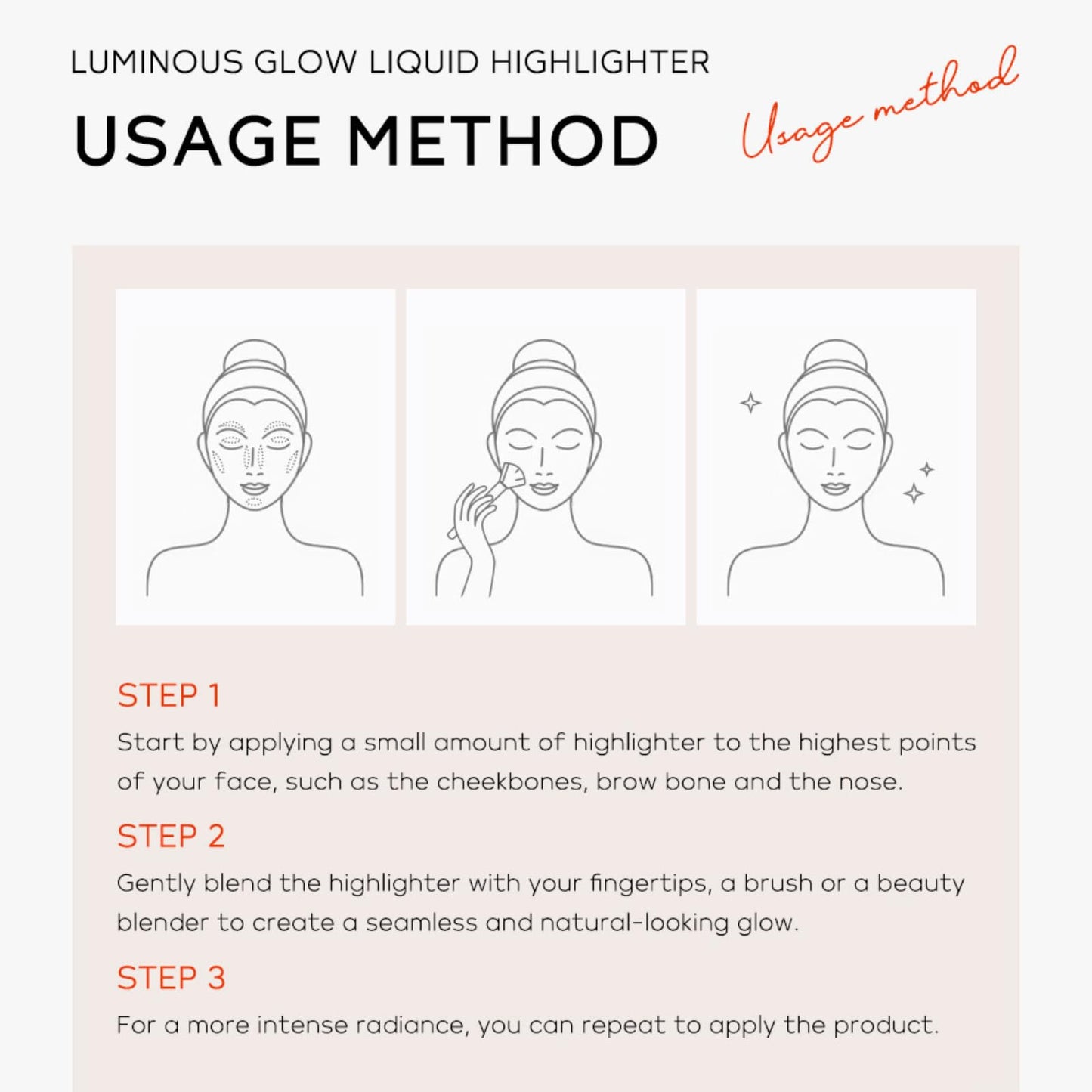 LUMINOUS GLOW LIQUID HIGHLIGHTER

USAGE METHOD

Usage method

STEP 1

Start by applying a small amount of highlighter to the highest points of your face, such as the cheekbones, brow bone and the nose.

STEP 2

Gently blend the highlighter with your fingertips, a brush or a beauty blender to create a seamless and natural-looking glow.

STEP 3

For a more intense radiance, you can repeat to apply the product.