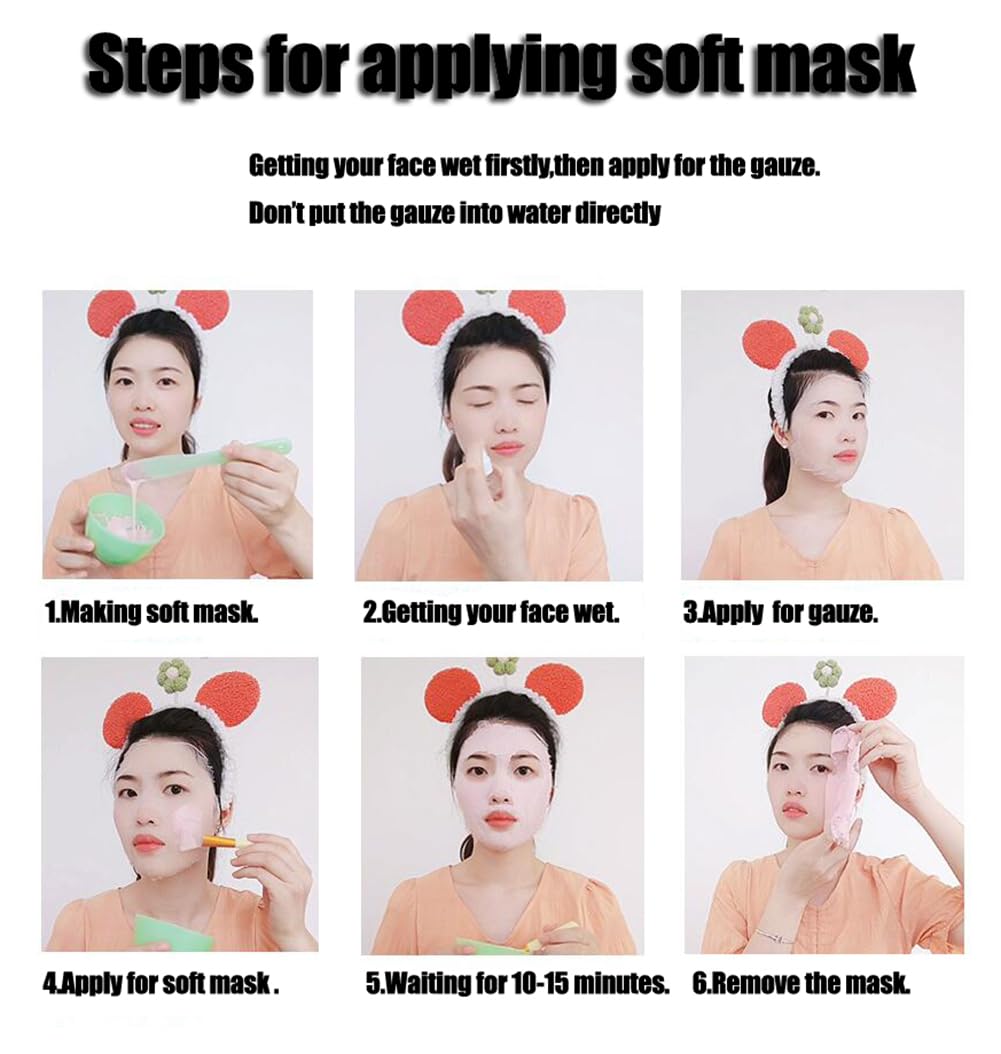 Steps for applying soft mask

Getting your face wet firstly,then apply for the gauze.
Don't put the gauze into water directly

1.Making soft mask.

2.Getting your face wet.

3.Apply for gauze.

4.Apply for soft mask .

5.Waiting for 10-15 minutes.

6.Remove the mask.