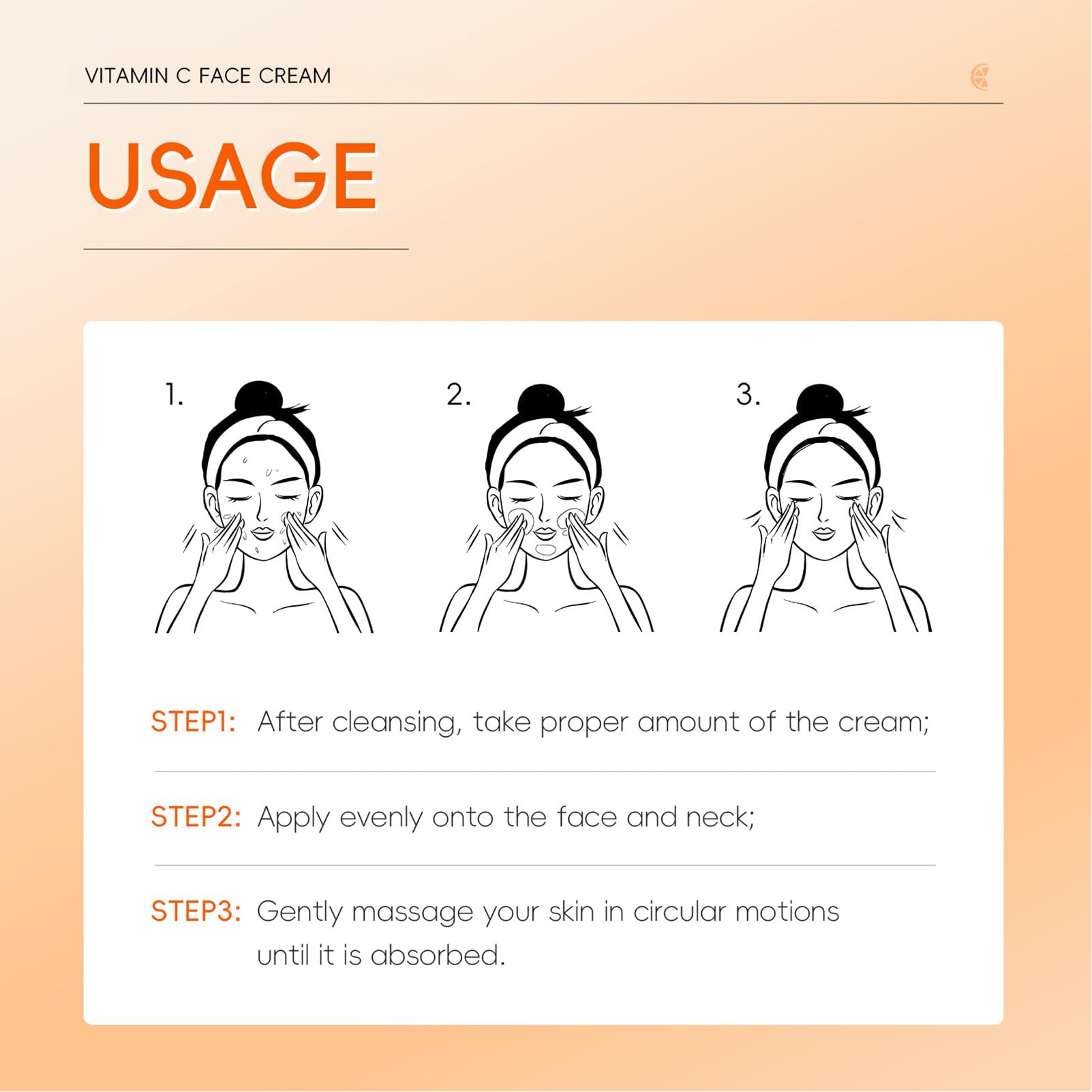 VITAMIN C FACE CREAM

USAGE

1.

2.

3.

STEP1: After cleansing, take proper amount of the cream;

STEP2: Apply evenly onto the face and neck;

STEP3: Gently massage your skin in circular motions until it is absorbed.