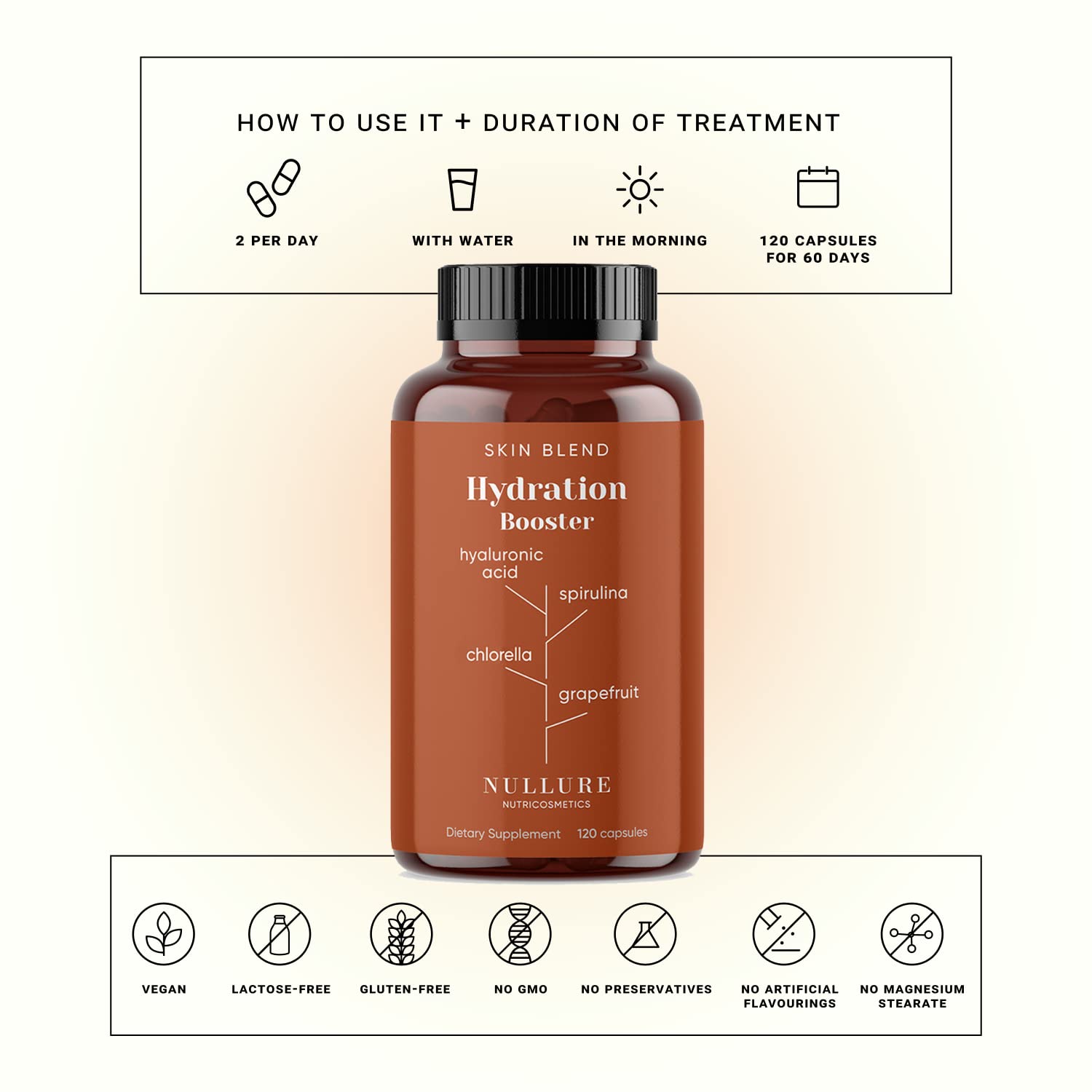 HOW TO USE IT + DURATION OF TREATMENT

2 PER DAY

WITH WATER

IN THE MORNING

120 CAPSULES FOR 60 DAYS

SKIN BLEND

Hydration Booster

hyaluronic acid

spirulina

chlorella

grapefruit

NULLURE

NUTRICOSMETICS

Dietary Supplement 120 capsules

VEGAN

LACTOSE-FREE

GLUTEN-FREE

NO GMO

NO PRESERVATIVES

NO ARTIFICIAL FLAVOURINGS

NO MAGNESIUM STEARATE