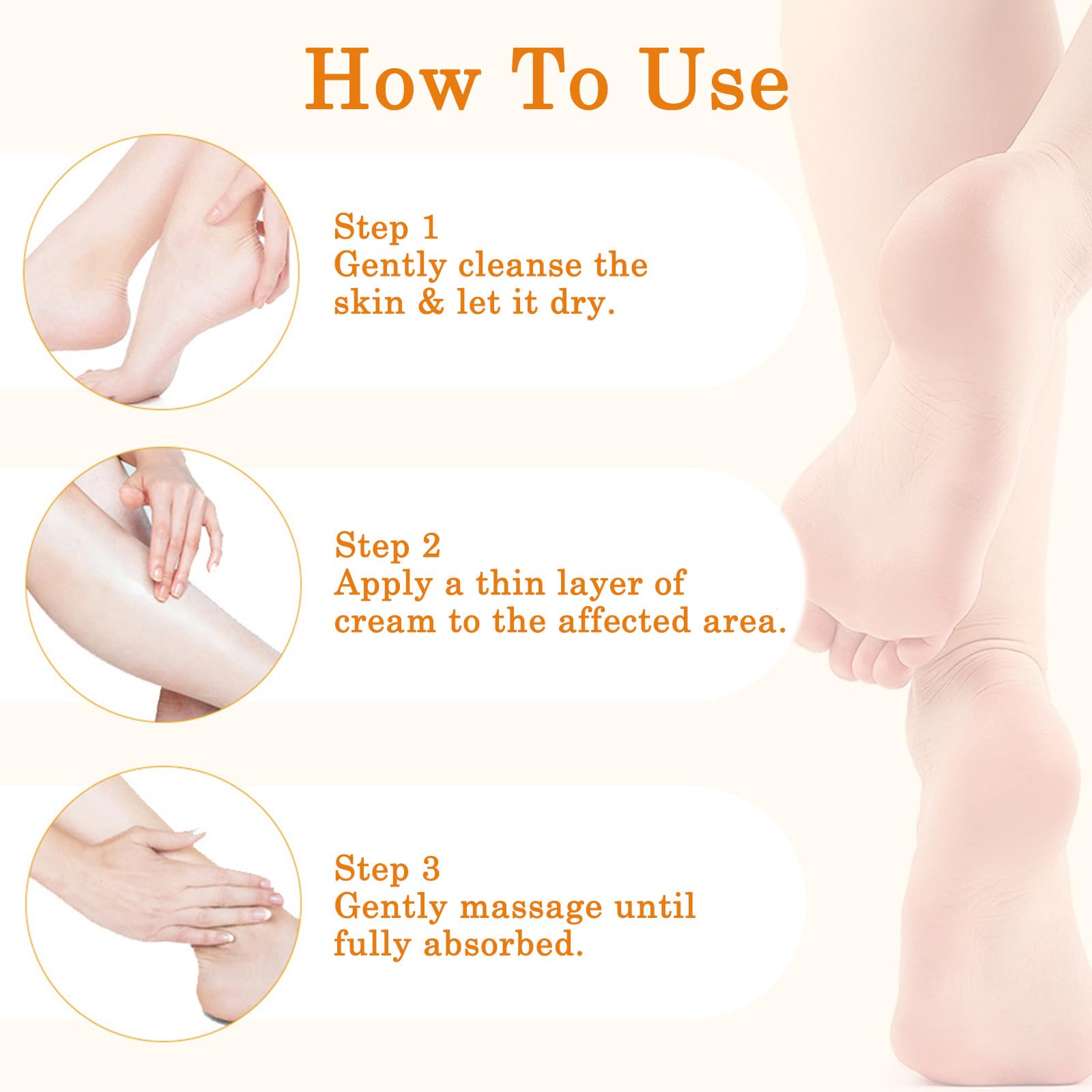 How To Use

Step 1
Gently cleanse the skin & let it dry.

Step 2
Apply a thin layer of cream to the affected area.

Step 3
Gently massage until fully absorbed.