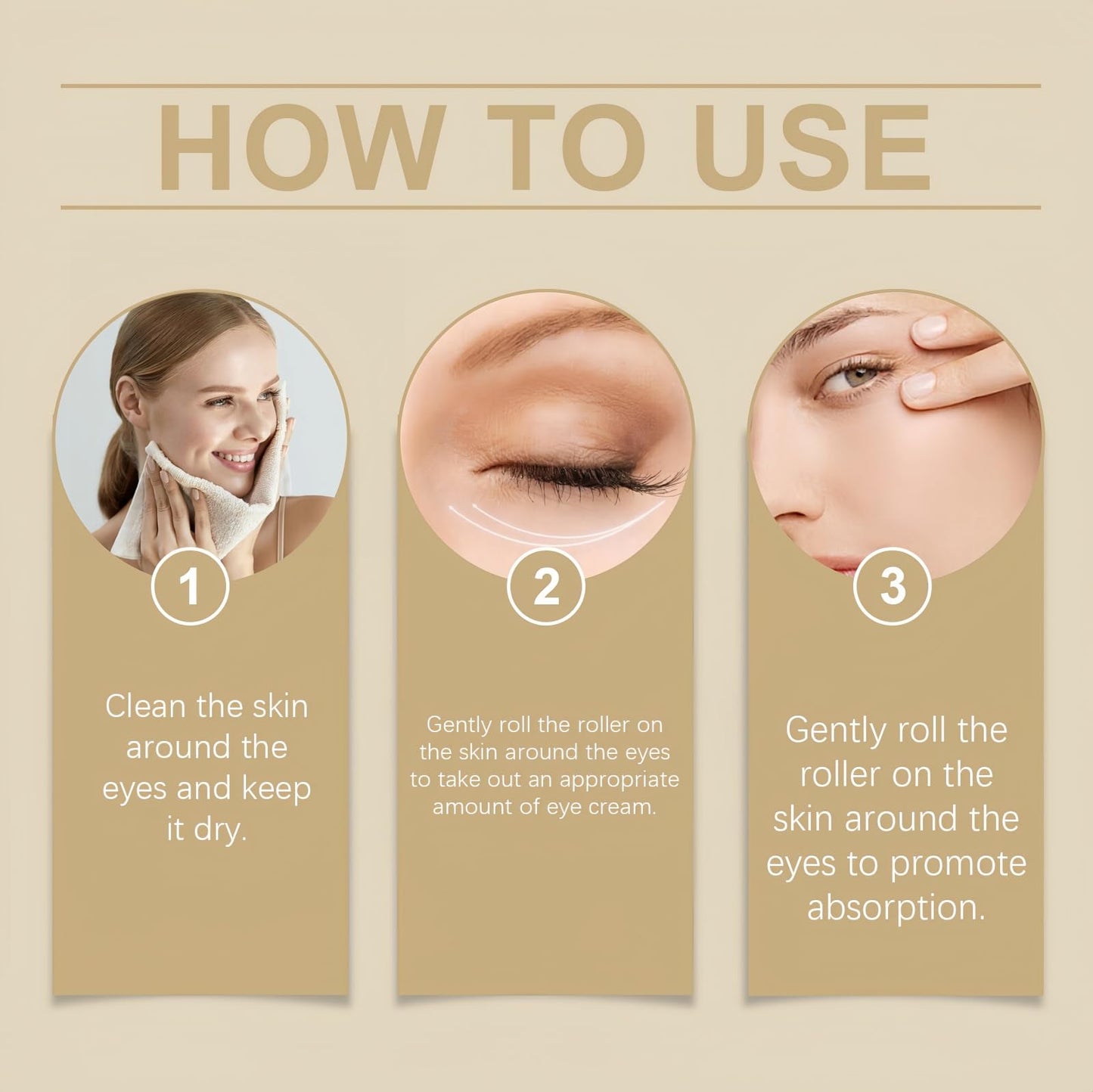 HOW TO USE

1

Clean the skin around the eyes and keep it dry.

2

Gently roll the roller on the skin around the eyes to take out an appropriate amount of eye cream.

3

Gently roll the roller on the skin around the eyes to promote absorption.