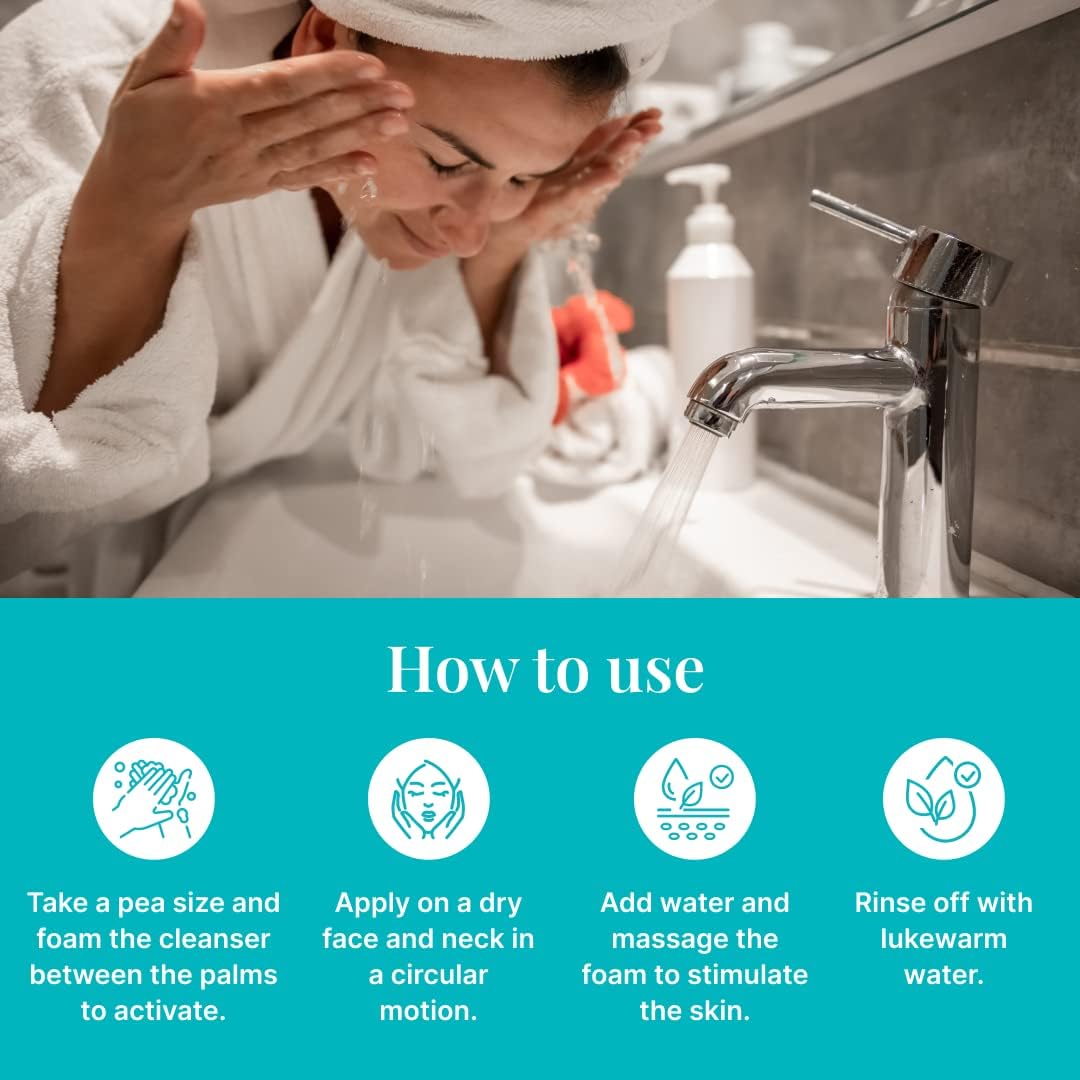 How to use

Take a pea size and foam the cleanser between the palms to activate.

Apply on a dry face and neck in a circular motion.

Add water and massage the foam to stimulate the skin.

Rinse off with lukewarm water.