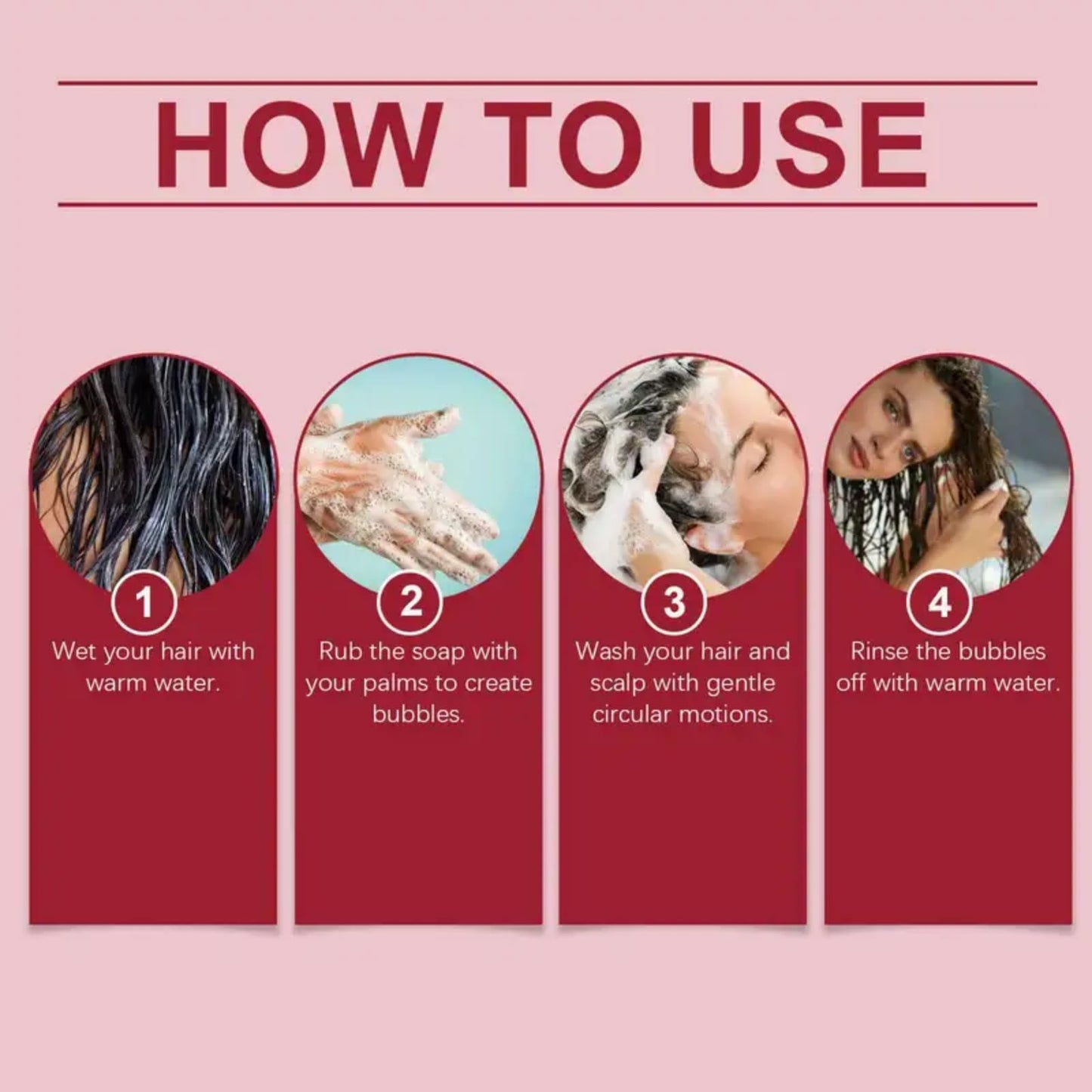 HOW TO USE

1
Wet your hair with warm water.

2
Rub the soap with your palms to create bubbles.

3
Wash your hair and scalp with gentle circular motions.

4
Rinse the bubbles off with warm water.