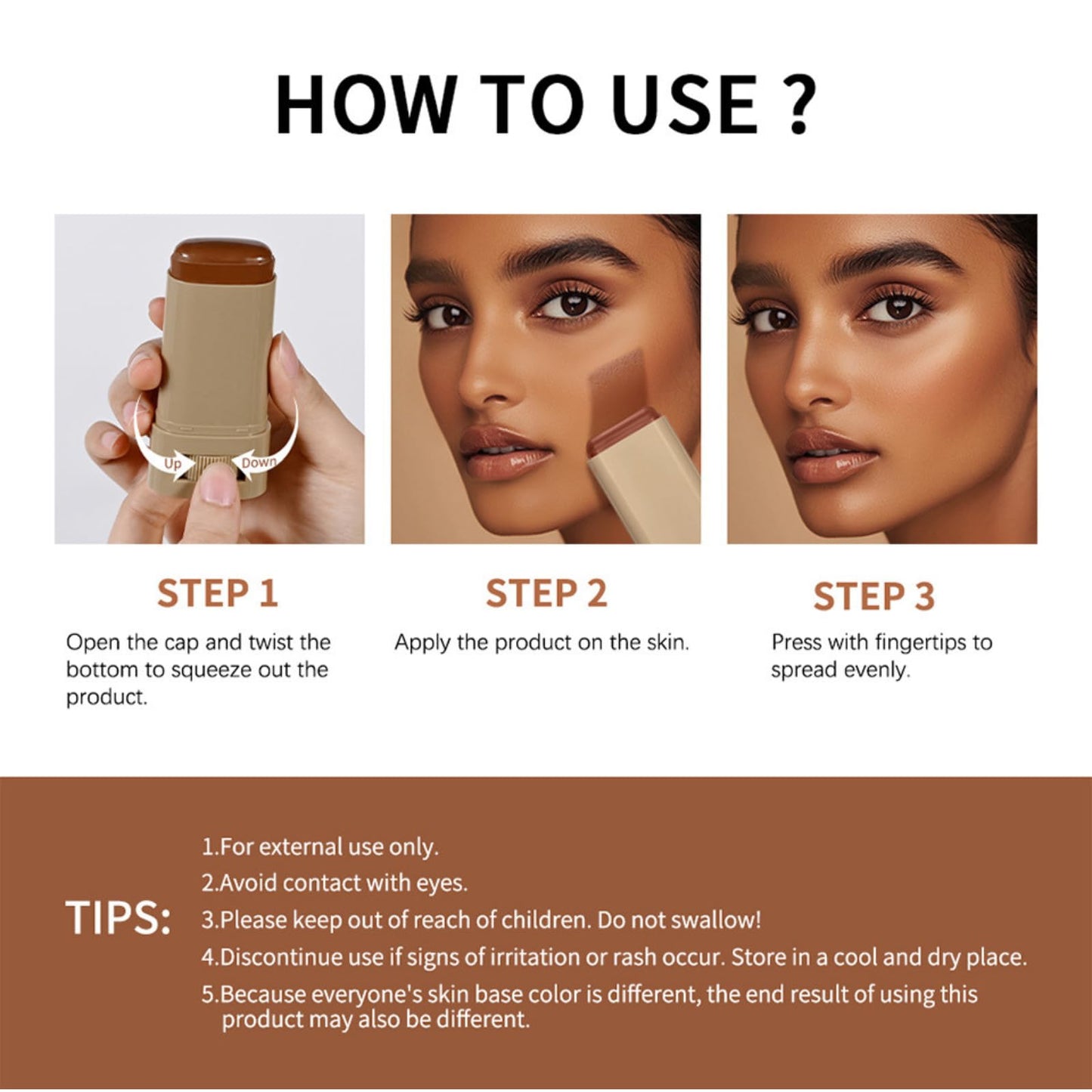 HOW TO USE ?

Up

Down

STEP 1

Open the cap and twist the bottom to squeeze out the product.

STEP 2

Apply the product on the skin.

STEP 3

Press with fingertips to spread evenly.

TIPS:

1.For external use only.

2.Avoid contact with eyes.

3.Please keep out of reach of children. Do not swallow!

4.Discontinue use if signs of irritation or rash occur. Store in a cool and dry place.

5.Because everyone's skin base color is different, the end result of using this product may also be different.