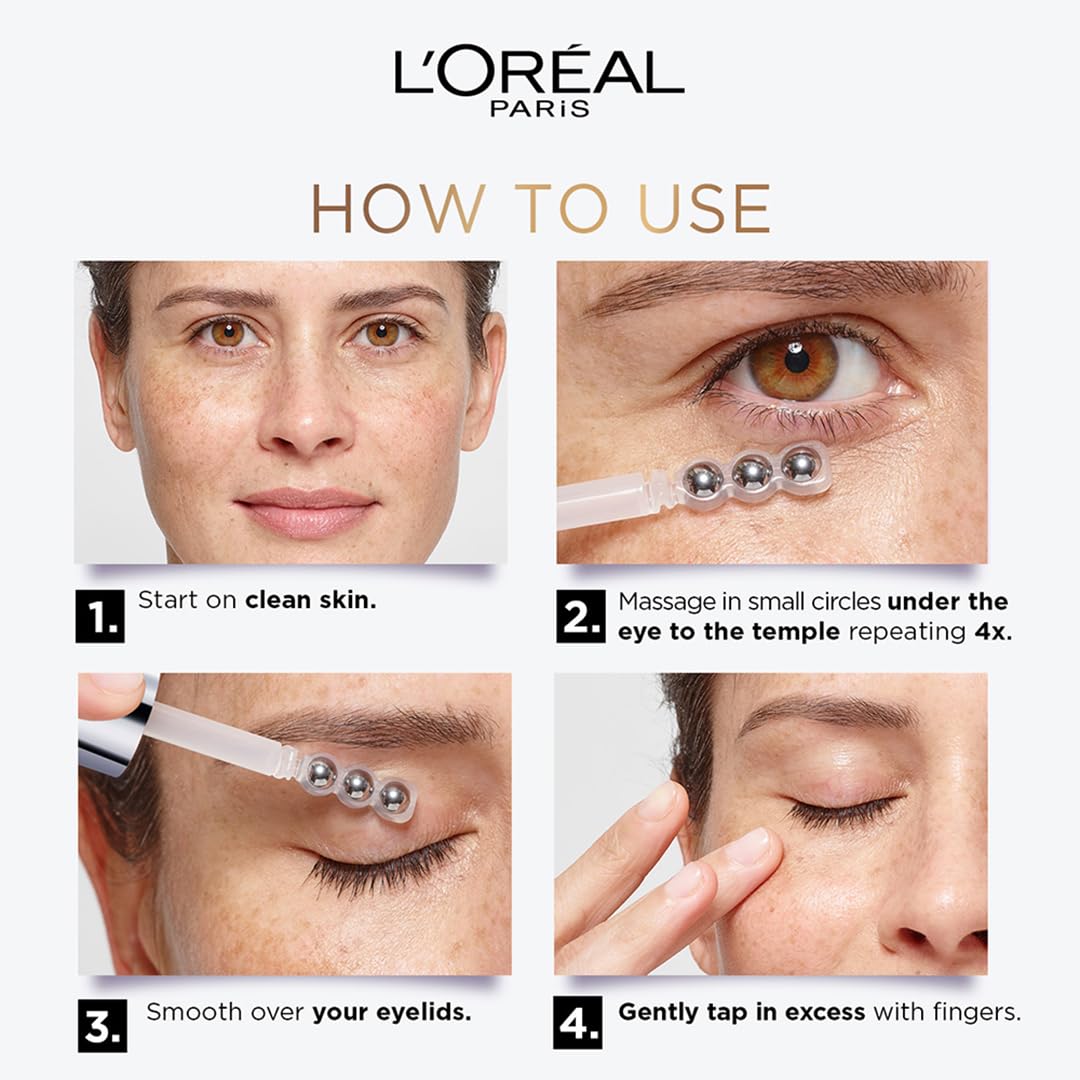 L'ORÉAL
PARiS

HOW TO USE

1. Start on clean skin.

2. Massage in small circles under the eye to the temple repeating 4x.

3. Smooth over your eyelids.

4. Gently tap in excess with fingers.