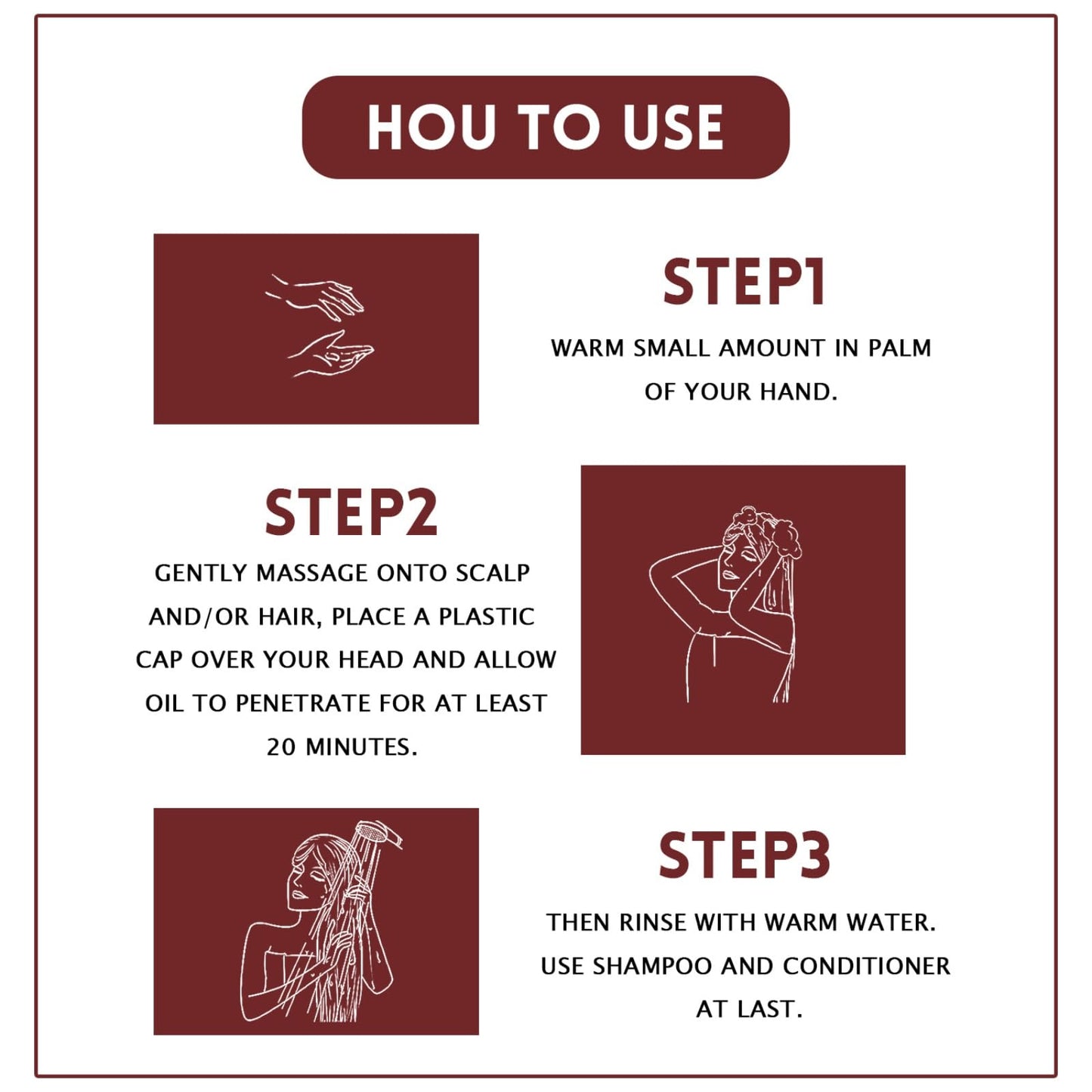 HOU TO USE

STEP1

WARM SMALL AMOUNT IN PALM OF YOUR HAND.

STEP2

GENTLY MASSAGE ONTO SCALP AND/OR HAIR, PLACE A PLASTIC CAP OVER YOUR HEAD AND ALLOW OIL TO PENETRATE FOR AT LEAST 20 MINUTES.

STEP3

THEN RINSE WITH WARM WATER. USE SHAMPOO AND CONDITIONER AT LAST.