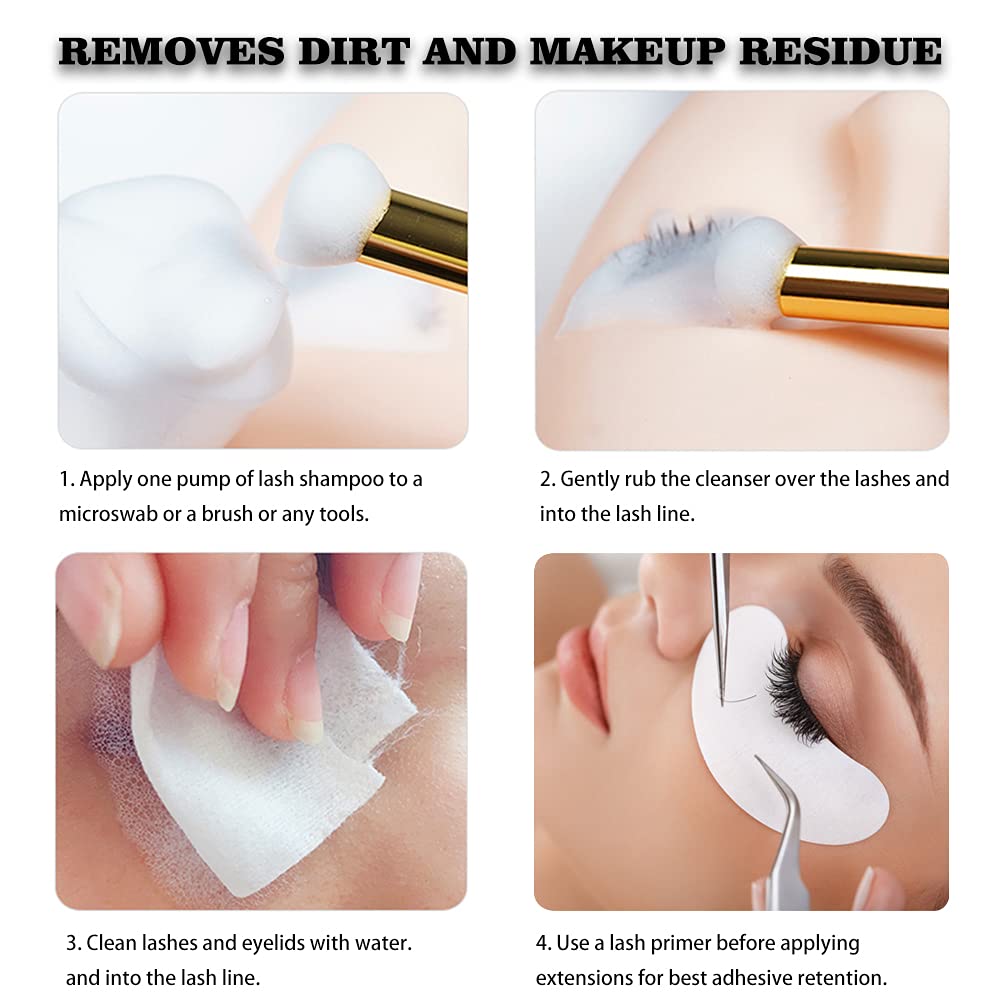 REMOVES DIRT AND MAKEUP RESIDUE

1. Apply one pump of lash shampoo to a microswab or a brush or any tools.

2. Gently rub the cleanser over the lashes and into the lash line.

3. Clean lashes and eyelids with water. and into the lash line.

4. Use a lash primer before applying extensions for best adhesive retention.