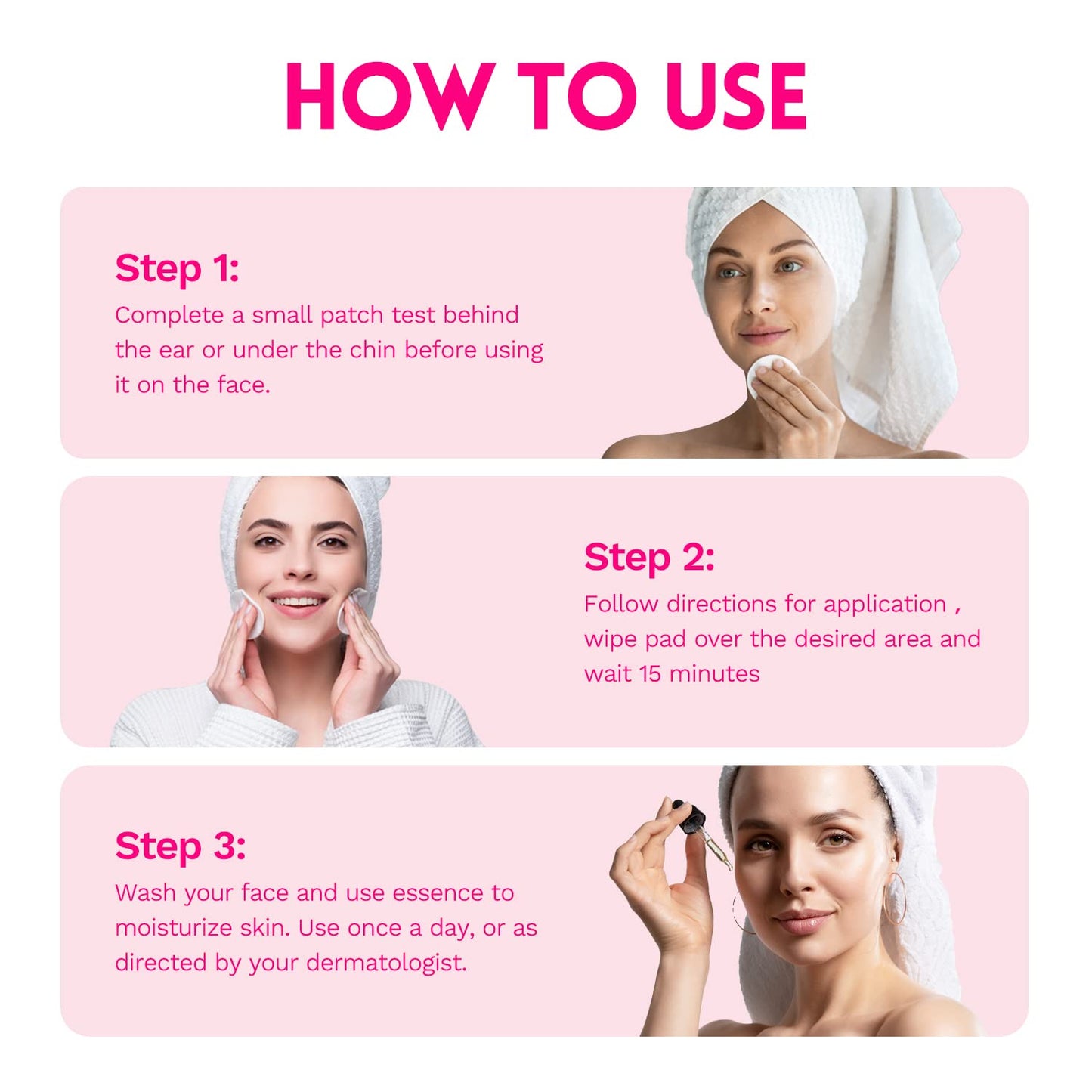 HOW TO USE

Step 1:
Complete a small patch test behind the ear or under the chin before using it on the face.

Step 2:
Follow directions for application , wipe pad over the desired area and wait 15 minutes

Step 3:
Wash your face and use essence to moisturize skin. Use once a day, or as directed by your dermatologist.