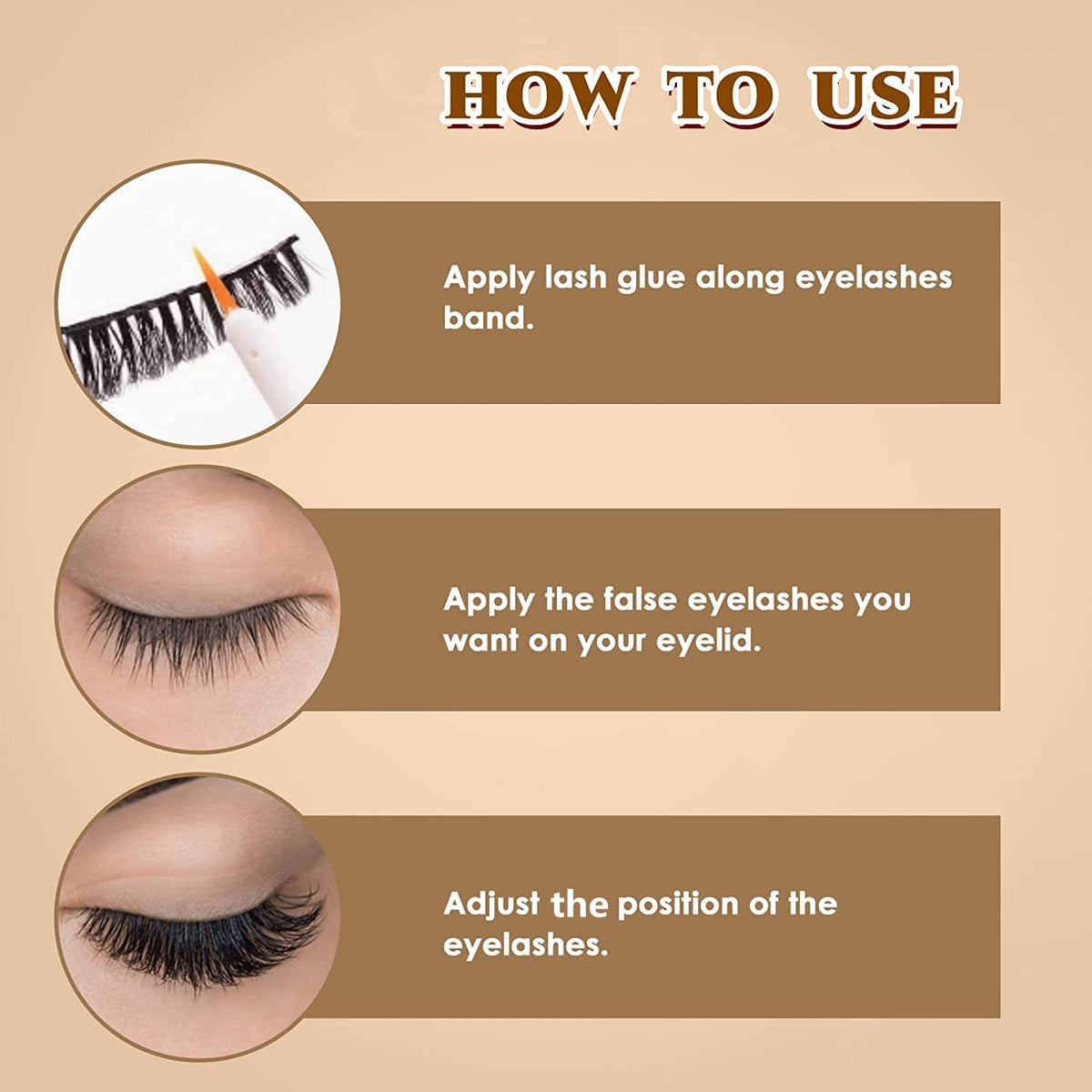 HOW TO USE

Apply lash glue along eyelashes band.

Apply the false eyelashes you want on your eyelid.

Adjust the position of the eyelashes.