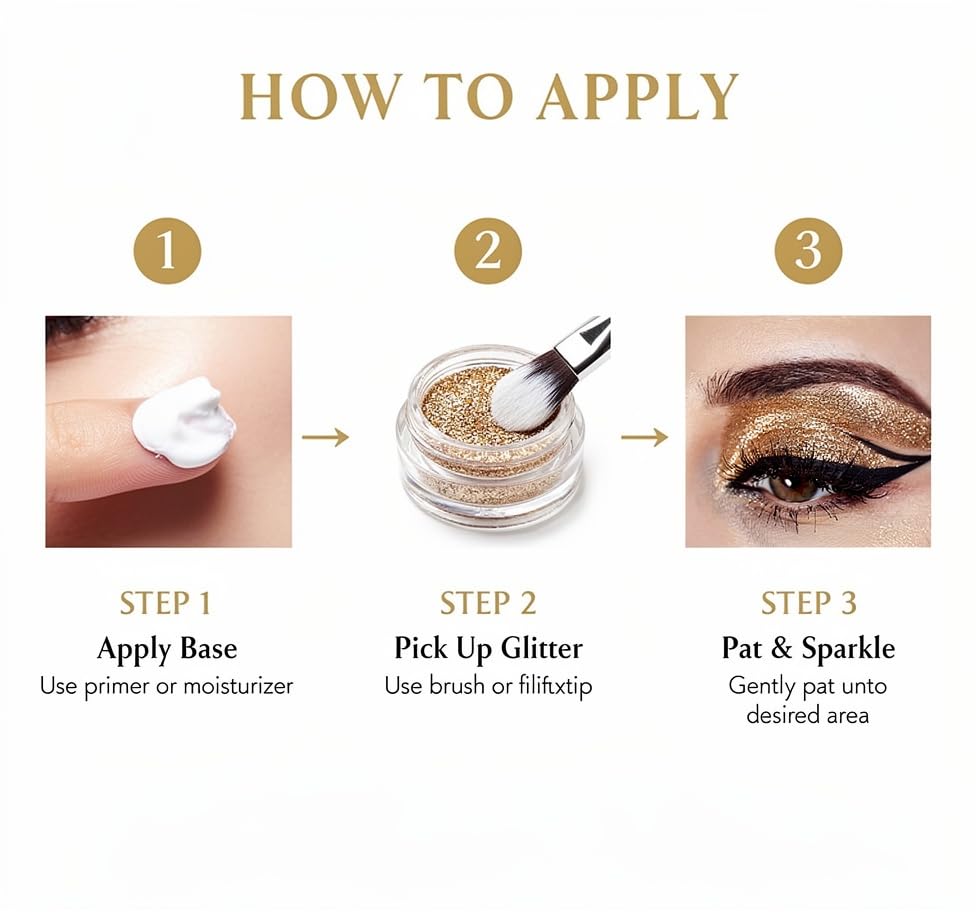 HOW TO APPLY

1

2

3

STEP 1
Apply Base
Use primer or moisturizer

STEP 2
Pick Up Glitter
Use brush or filiftxtip

STEP 3
Pat & Sparkle
Gently pat unto desired area