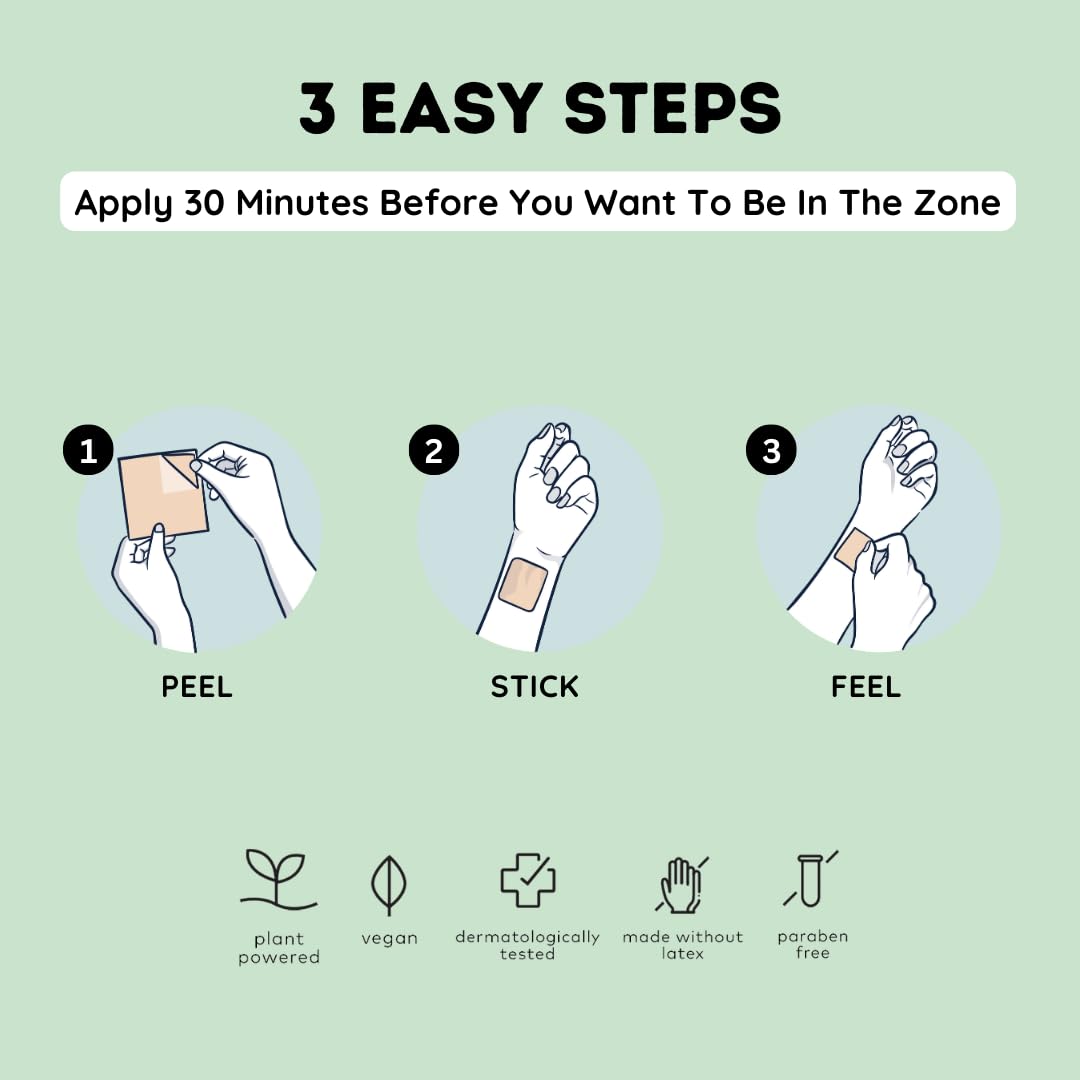 3 EASY STEPS

Apply 30 Minutes Before You Want To Be In The Zone

1

PEEL

2

STICK

3

FEEL

plant powered

vegan

dermatologically tested

made without latex

paraben free