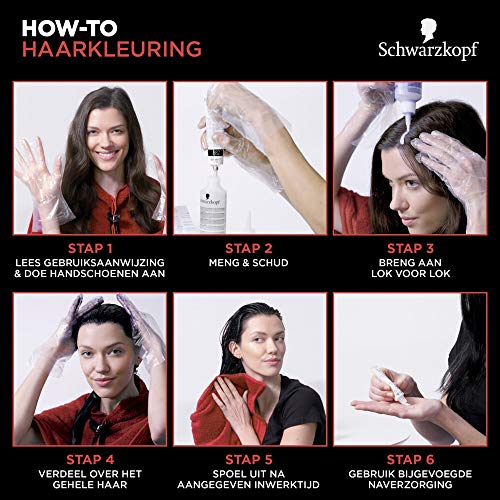 HOW-TO
HAARKLEURING

Schwarzkopf

Schwarzkopf

STAP 1
LEES GEBRUIKSAANWIJZING & DOE HANDSCHOENEN AAN

STAP 2
MENG & SCHUD

STAP 3
BRENG AAN LOK VOOR LOK

STAP 4
VERDEEL OVER HET GEHELE HAAR

STAP 5
SPOEL UIT NA AANGEGEVEN INWERKTIJD

STAP 6
GEBRUIK BIJGEVOEGDE NAVERZORGING