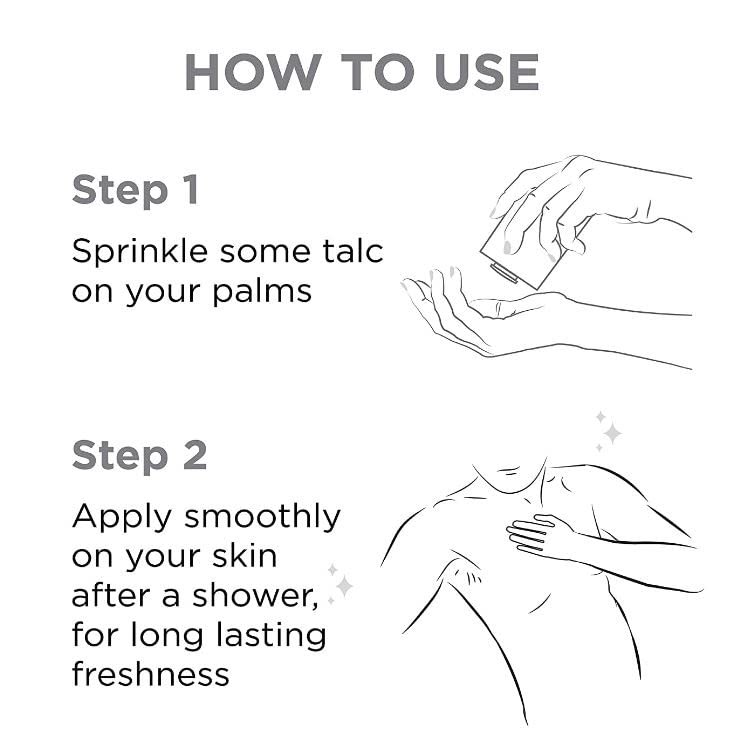 HOW TO USE

Step 1

Sprinkle some talc on your palms

Step 2

Apply smoothly on your skin after a shower, for long lasting freshness