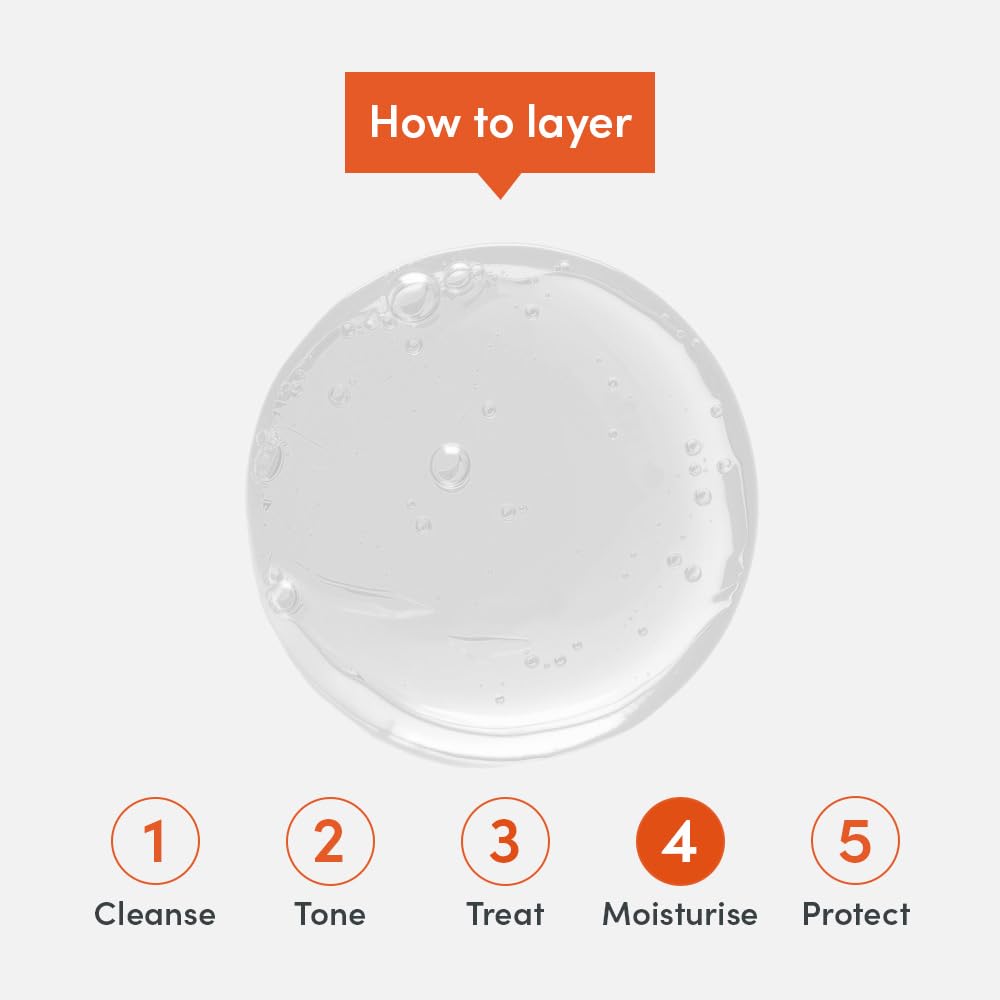 How to layer

1
Cleanse

2
Tone

3
Treat

4
Moisturise

5
Protect