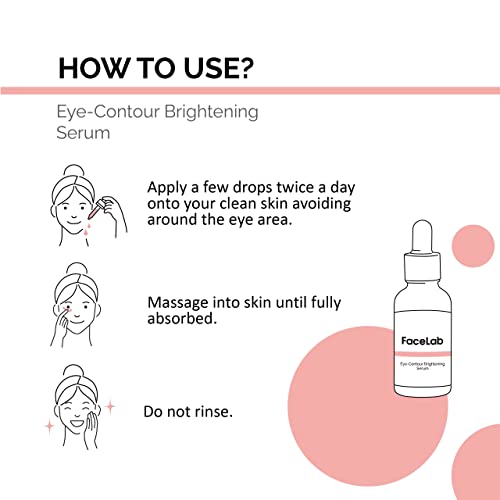 HOW TO USE?

Eye-Contour Brightening Serum

Apply a few drops twice a day onto your clean skin avoiding around the eye area.

Massage into skin until fully absorbed.

Do not rinse.

FaceLab

Eye-Contour Brightening Serum