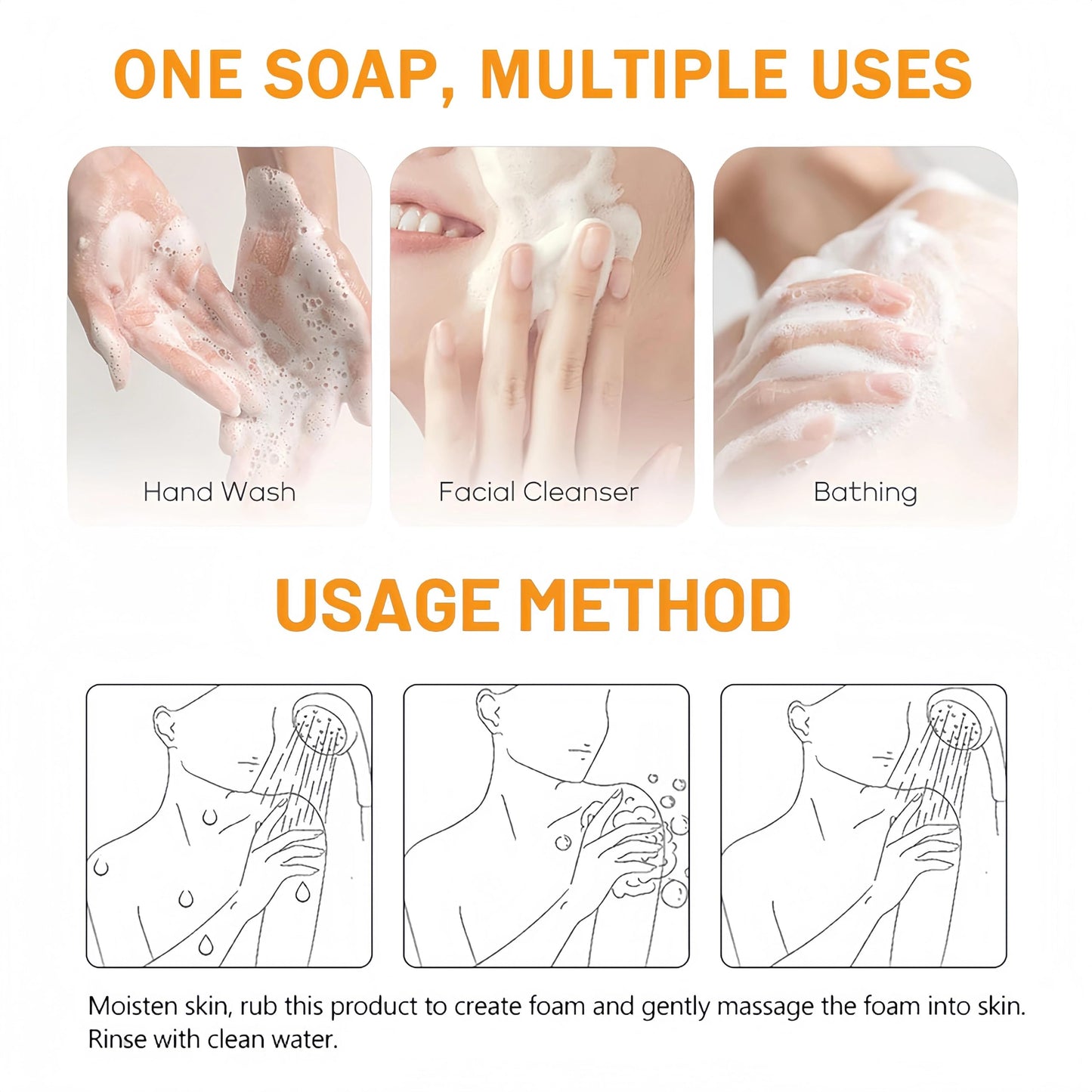 ONE SOAP, MULTIPLE USES

Hand Wash

Facial Cleanser

Bathing

USAGE METHOD

Moisten skin, rub this product to create foam and gently massage the foam into skin. Rinse with clean water.