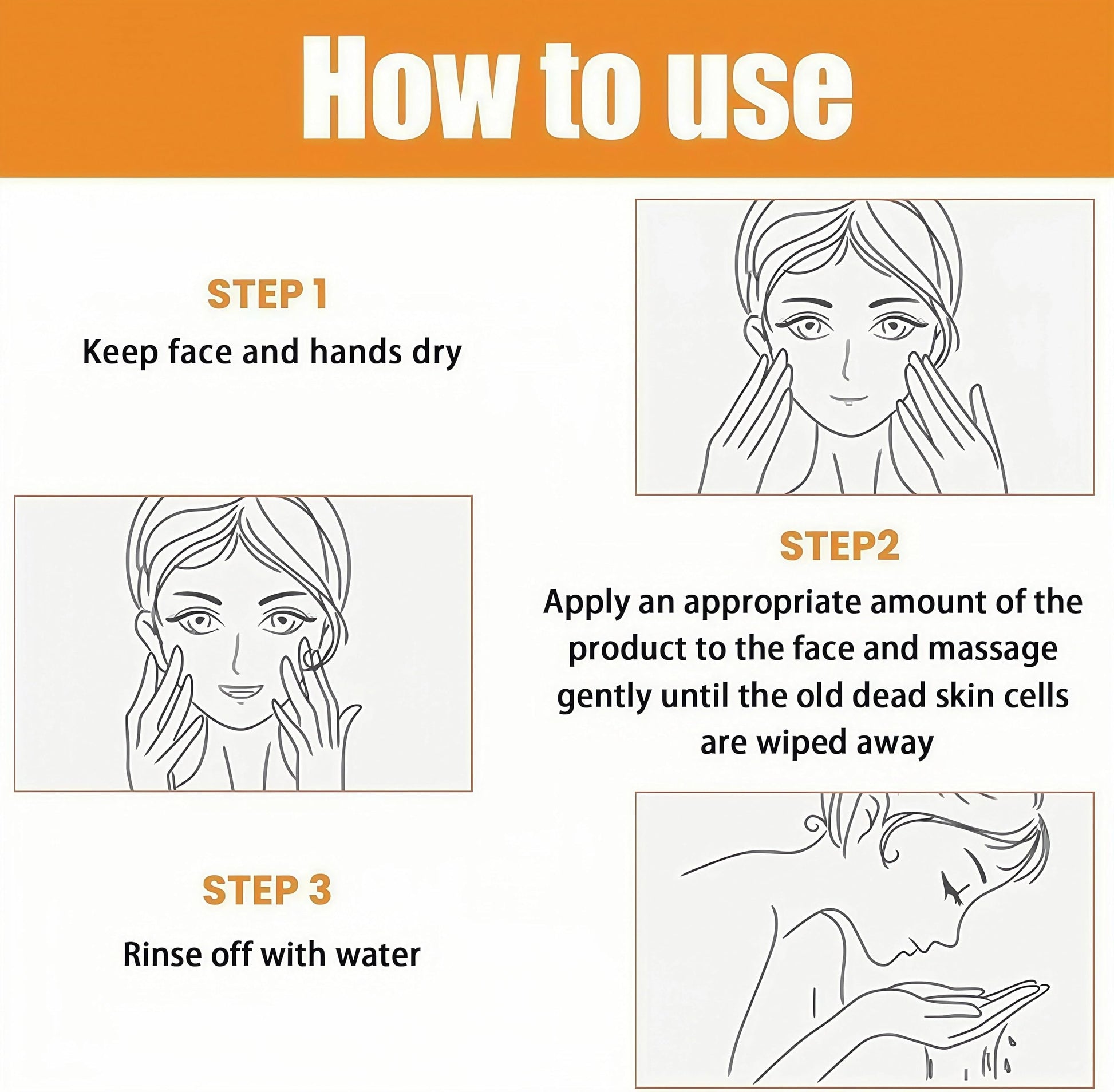 How to use

STEP 1

Keep face and hands dry

STEP2

Apply an appropriate amount of the product to the face and massage gently until the old dead skin cells are wiped away

STEP 3

Rinse off with water