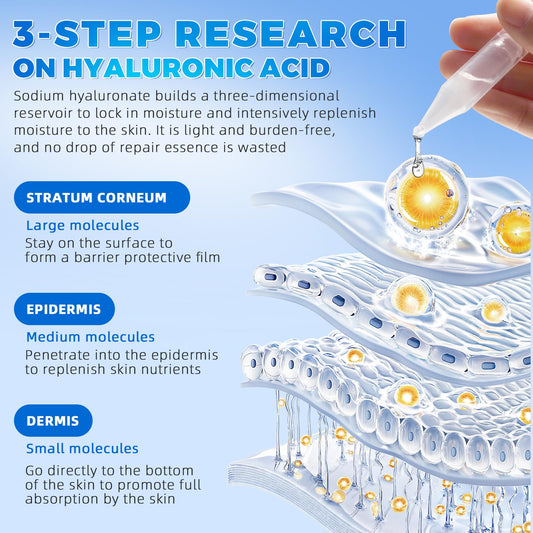 3-STEP RESEARCH
ON HYALURONIC ACID

Sodium hyaluronate builds a three-dimensional reservoir to lock in moisture and intensively replenish moisture to the skin. It is light and burden-free, and no drop of repair essence is wasted

STRATUM CORNEUM

Large molecules

Stay on the surface to form a barrier protective film

EPIDERMIS

Medium molecules

Penetrate into the epidermis to replenish skin nutrients

DERMIS

Small molecules

Go directly to the bottom of the skin to promote full absorption by the skin