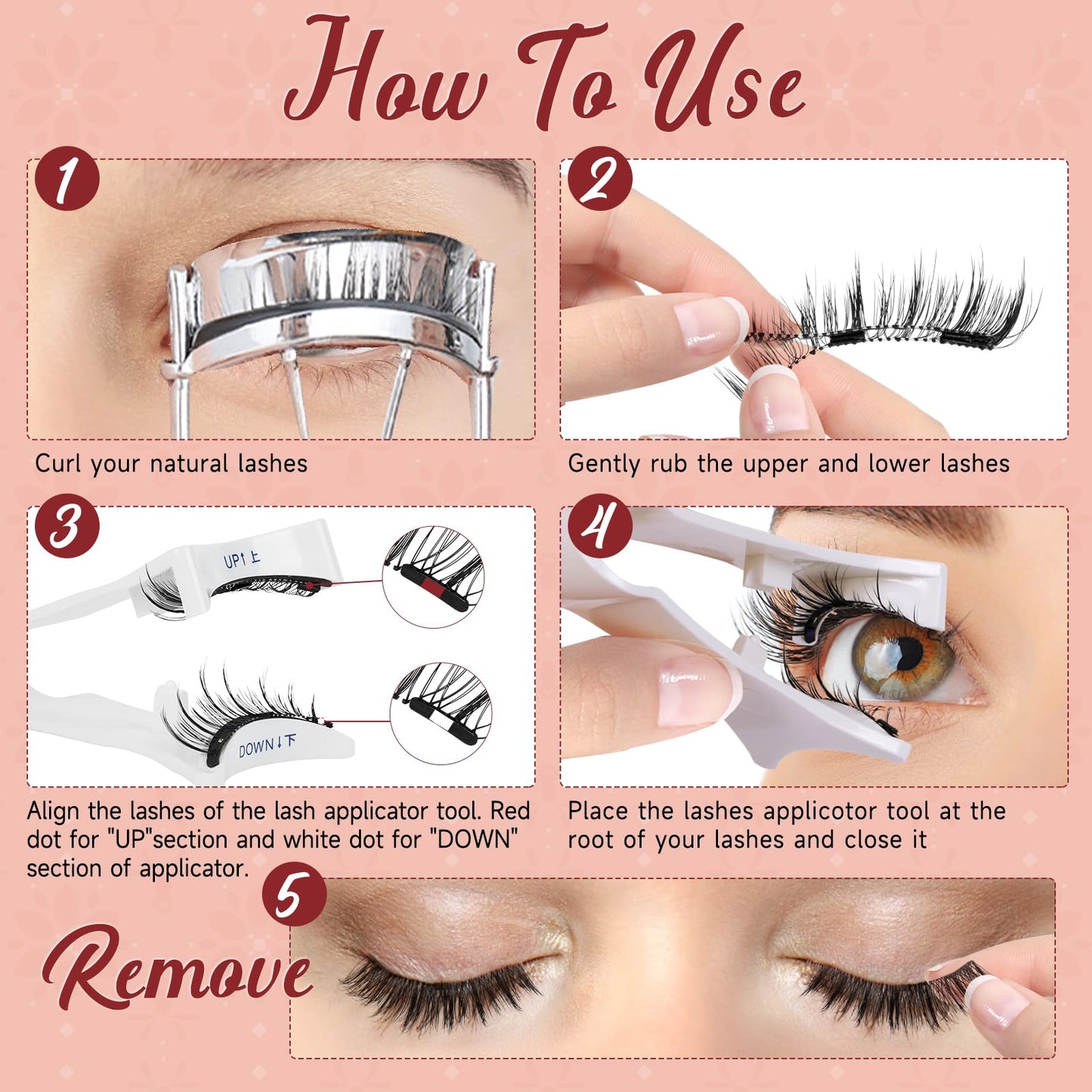 How To Use

1

Curl your natural lashes

2

Gently rub the upper and lower lashes

3

UP↑上

DOWN↓下

Align the lashes of the lash applicator tool. Red dot for "UP"section and white dot for "DOWN" section of applicator.

4

Place the lashes applicotor tool at the root of your lashes and close it

5

Remove