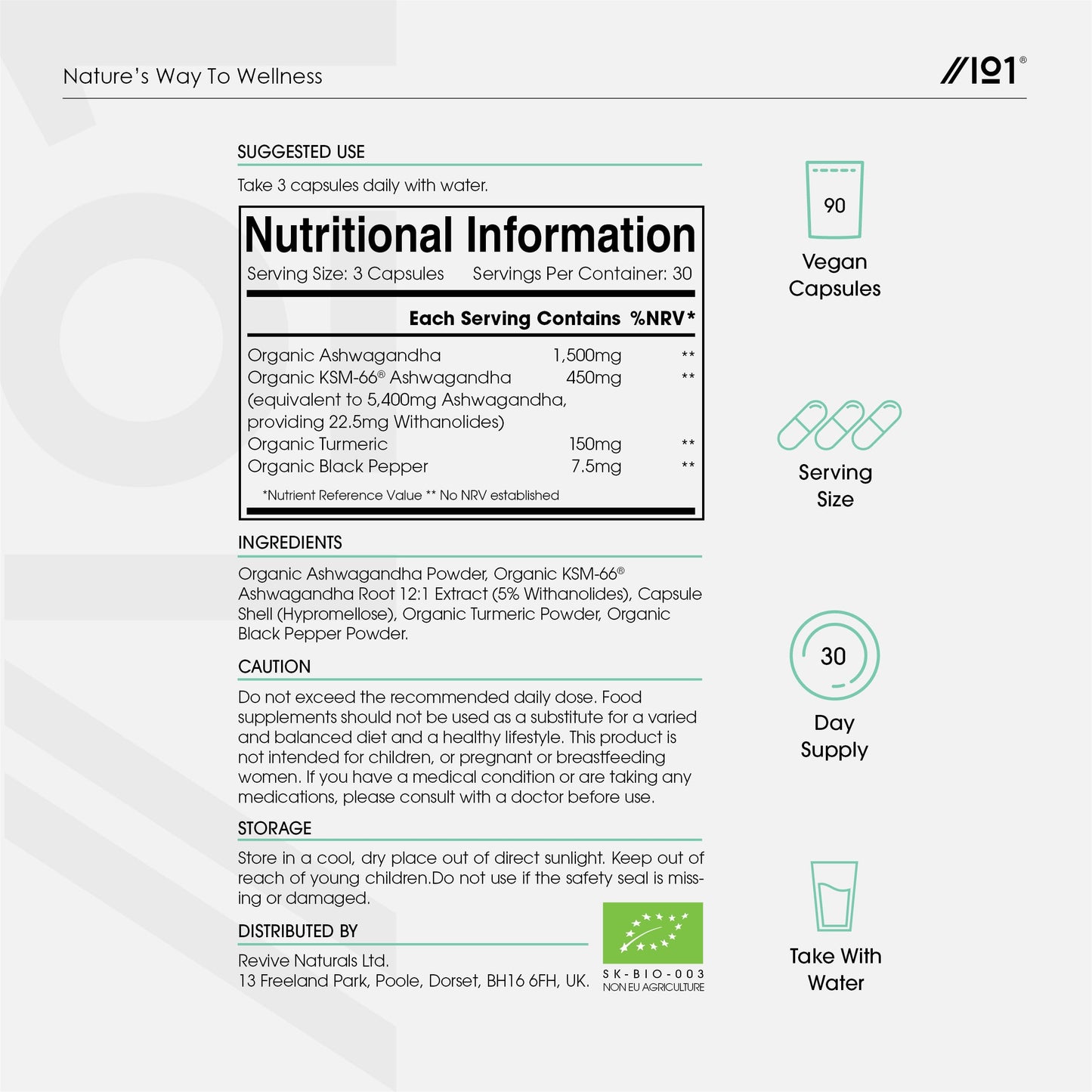 Nature's Way To Wellness

//101®

SUGGESTED USE

Take 3 capsules daily with water.

Nutritional Information

Serving Size: 3 Capsules Servings Per Container: 30

| | Each Serving Contains | %NRV* |
|---|---|---|
| Organic Ashwagandha | 1,500mg | ** |
| Organic KSM-66® Ashwagandha (equivalent to 5,400mg Ashwagandha, providing 22.5mg Withanolides) | 450mg | ** |
| Organic Turmeric | 150mg | ** |
| Organic Black Pepper | 7.5mg | ** |

*Nutrient Reference Value ** No NRV established

INGREDIENTS

Organic Ashwagandha Powder, Organic KSM-66® Ashwagandha Root 12:1 Extract (5% Withanolides), Capsule Shell (Hypromellose), Organic Turmeric Powder, Organic Black Pepper Powder.

CAUTION

Do not exceed the recommended daily dose. Food supplements should not be used as a substitute for a varied and balanced diet and a healthy lifestyle. This product is not intended for children, or pregnant or breastfeeding women. If you have a medical condition or are taking any medications, please consult with a doctor before use.

STORAGE

Store in a cool, dry place out of direct sunlight. Keep out of reach of young children.Do not use if the safety seal is missing or damaged.

DISTRIBUTED BY

Revive Naturals Ltd.
13 Freeland Park, Poole, Dorset, BH16 6FH, UK.

SK-BIO-003
NON EU AGRICULTURE

90

Vegan Capsules

Serving Size

30

Day Supply

Take With Water