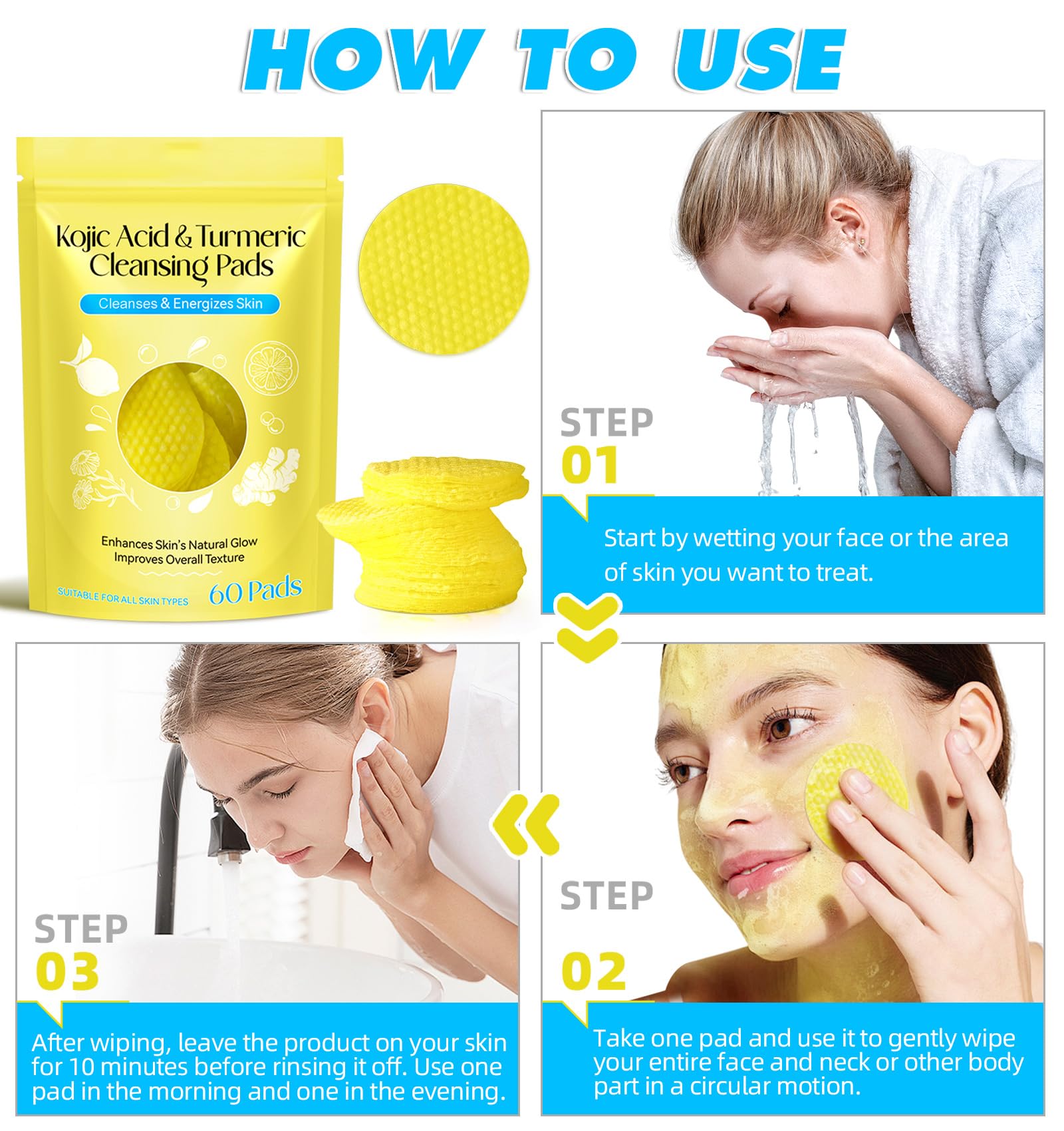 HOW TO USE

Kojic Acid & Turmeric Cleansing Pads

Cleanses & Energizes Skin

Enhances Skin's Natural Glow
Improves Overall Texture

SUITABLE FOR ALL SKIN TYPES

60 Pads

STEP 01

Start by wetting your face or the area of skin you want to treat.

STEP 02

Take one pad and use it to gently wipe your entire face and neck or other body part in a circular motion.

STEP 03

After wiping, leave the product on your skin for 10 minutes before rinsing it off. Use one pad in the morning and one in the evening.