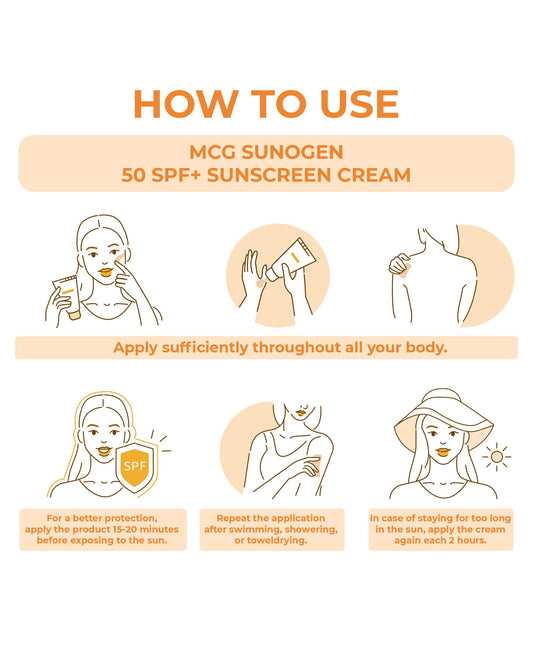 HOW TO USE

MCG SUNOGEN
50 SPF+ SUNSCREEN CREAM

Apply sufficiently throughout all your body.

SPF

For a better protection, apply the product 15-20 minutes before exposing to the sun.

Repeat the application after swimming, showering, or toweldrying.

In case of staying for too long in the sun, apply the cream again each 2 hours.