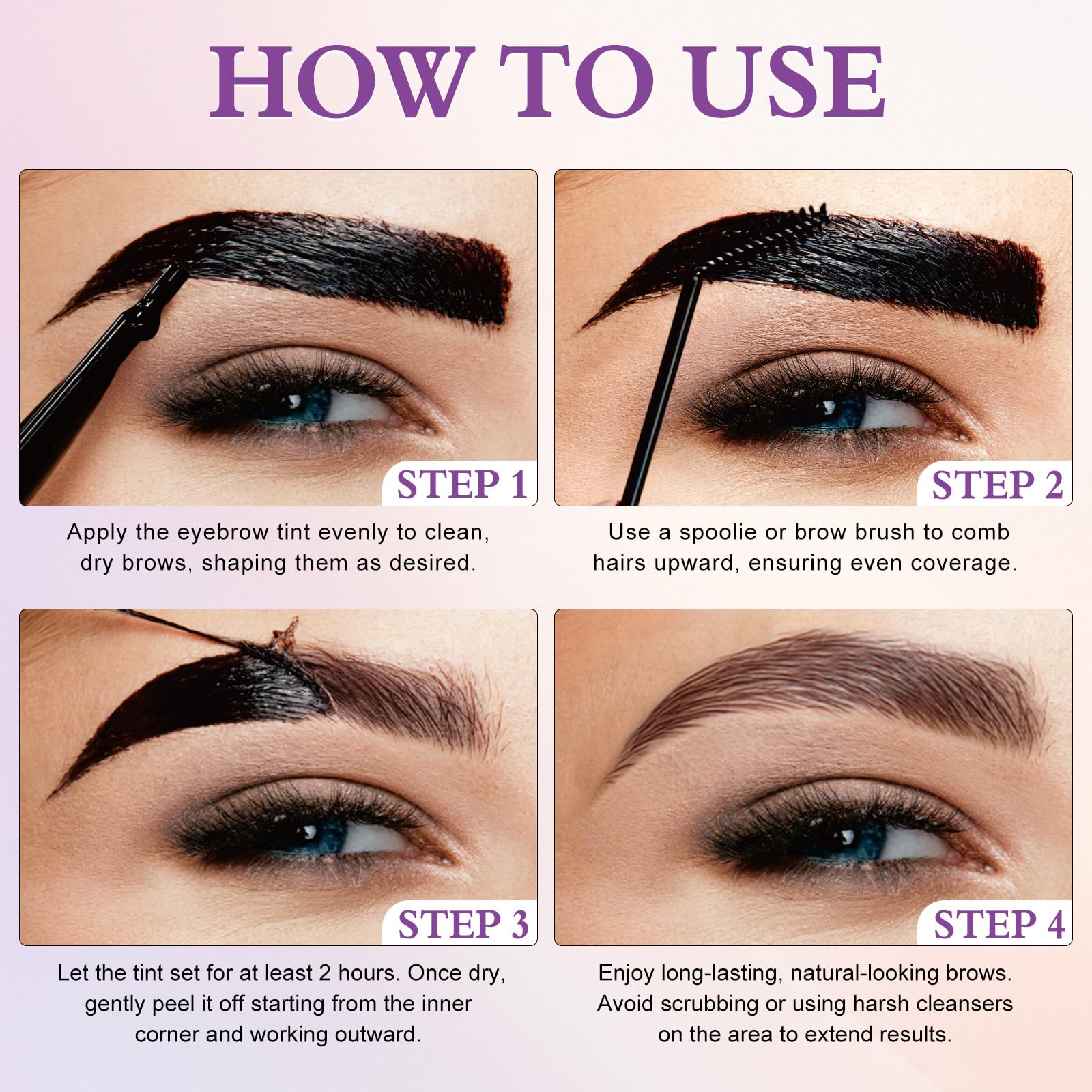 HOW TO USE

STEP 1

Apply the eyebrow tint evenly to clean, dry brows, shaping them as desired.

STEP 2

Use a spoolie or brow brush to comb hairs upward, ensuring even coverage.

STEP 3

Let the tint set for at least 2 hours. Once dry, gently peel it off starting from the inner corner and working outward.

STEP 4

Enjoy long-lasting, natural-looking brows. Avoid scrubbing or using harsh cleansers on the area to extend results.