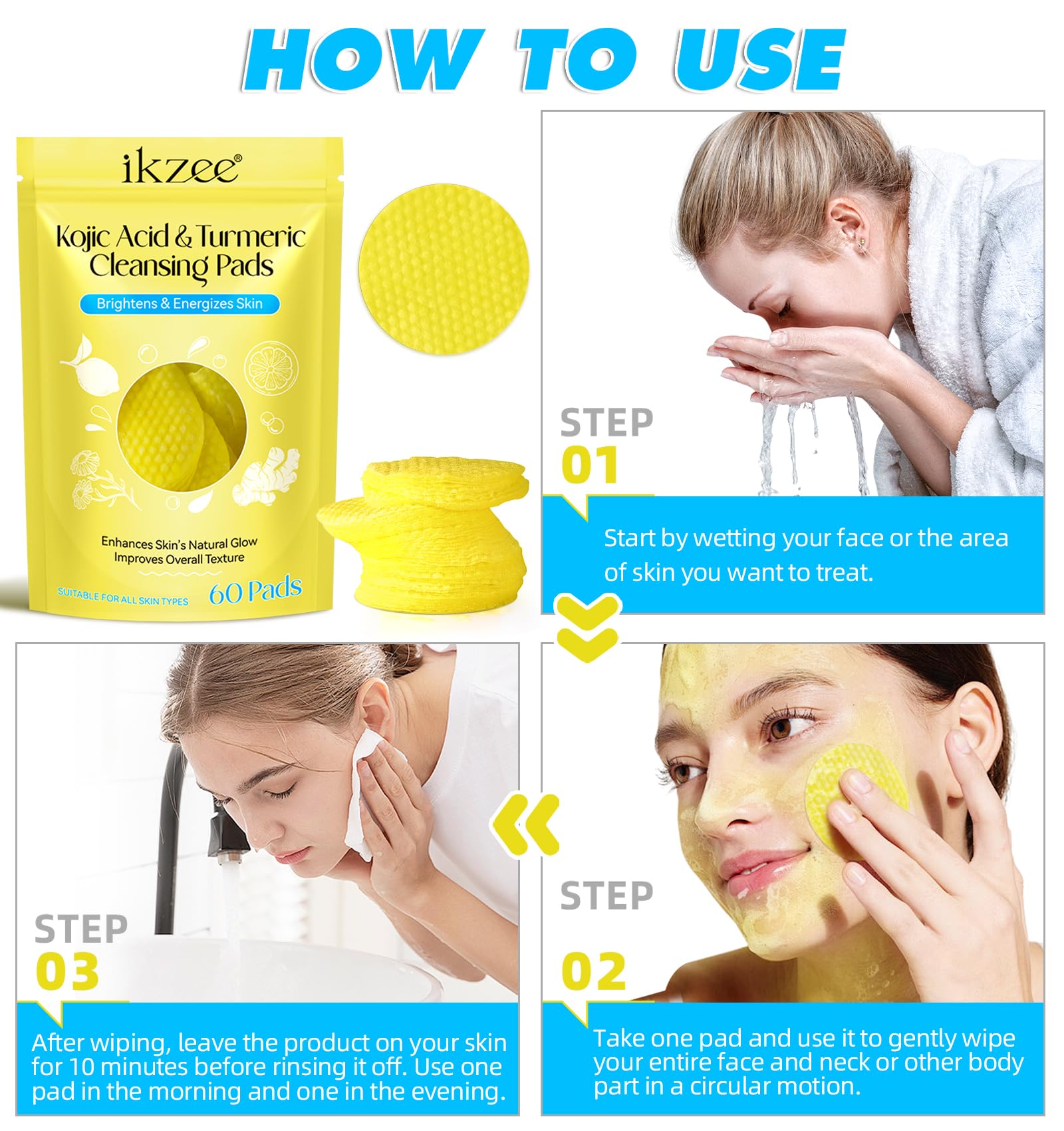 HOW TO USE

ikzee®

Kojic Acid & Turmeric Cleansing Pads

Brightens & Energizes Skin

Enhances Skin's Natural Glow
Improves Overall Texture

SUITABLE FOR ALL SKIN TYPES

60 Pads

STEP 01

Start by wetting your face or the area of skin you want to treat.

STEP 02

Take one pad and use it to gently wipe your entire face and neck or other body part in a circular motion.

STEP 03

After wiping, leave the product on your skin for 10 minutes before rinsing it off. Use one pad in the morning and one in the evening.