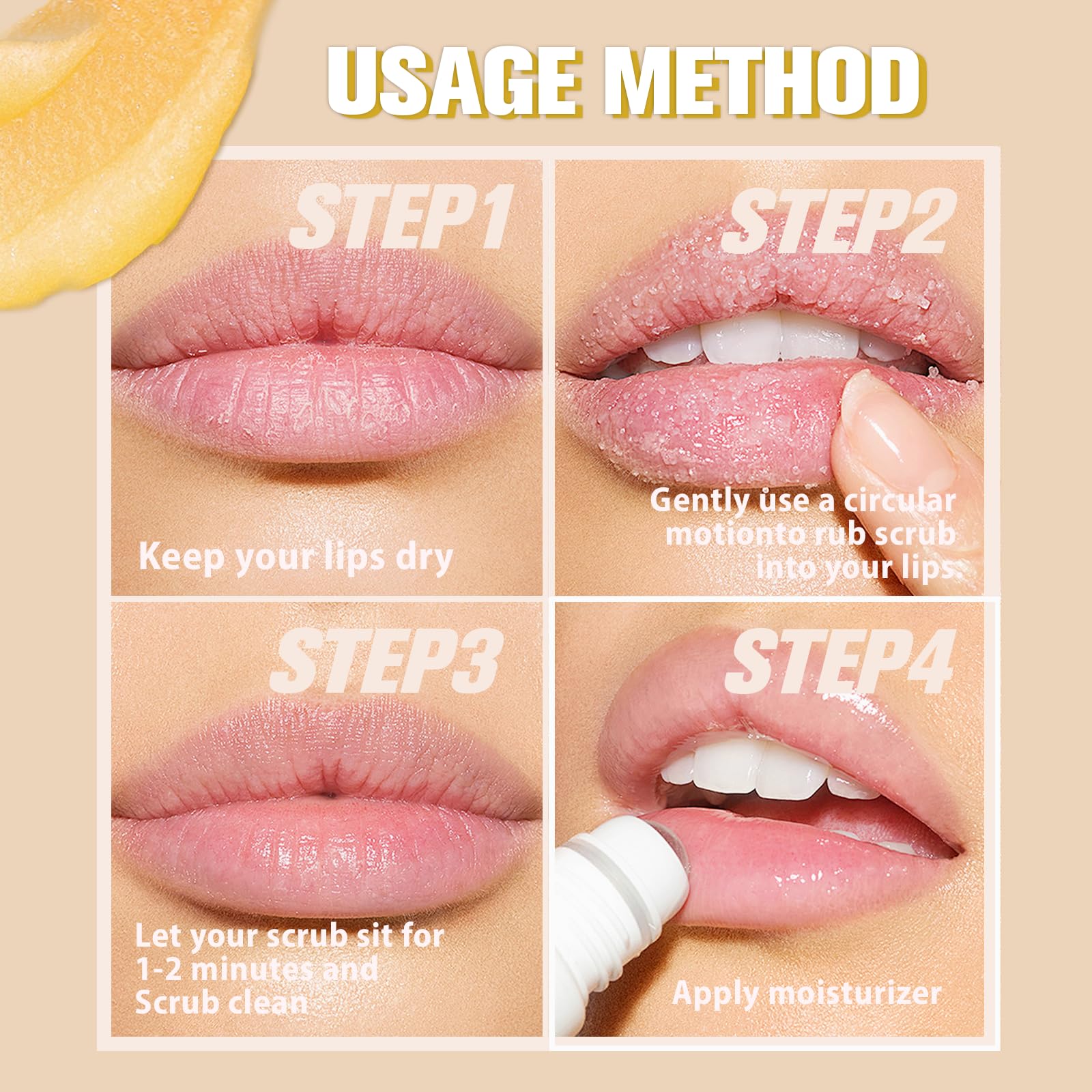 USAGE METHOD

STEP1

Keep your lips dry

STEP2

Gently use a circular motionto rub scrub into your lips.

STEP3

Let your scrub sit for 1-2 minutes and Scrub clean

STEP4

Apply moisturizer