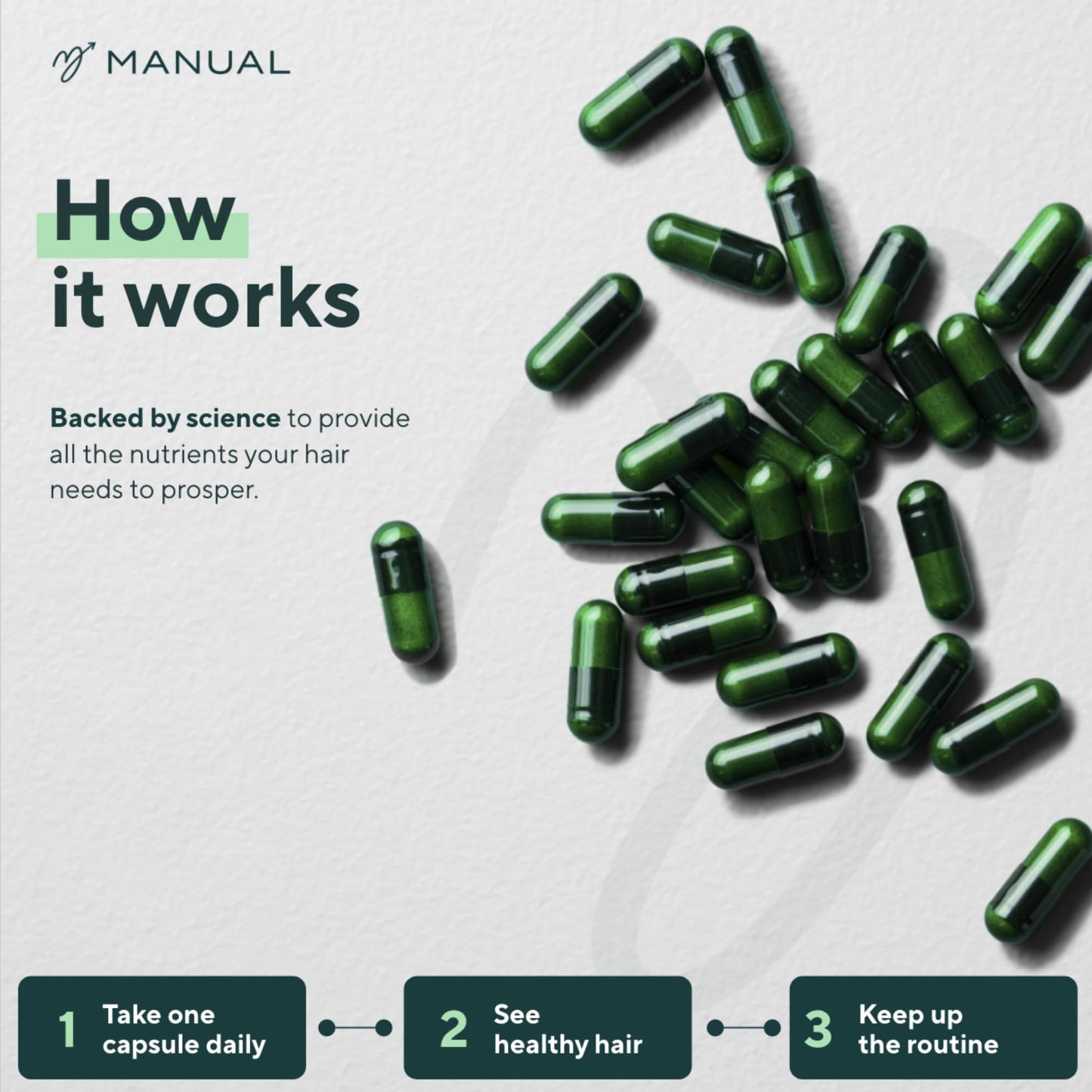 MANUAL

How it works

Backed by science to provide all the nutrients your hair needs to prosper.

1 Take one capsule daily

2 See healthy hair

3 Keep up the routine