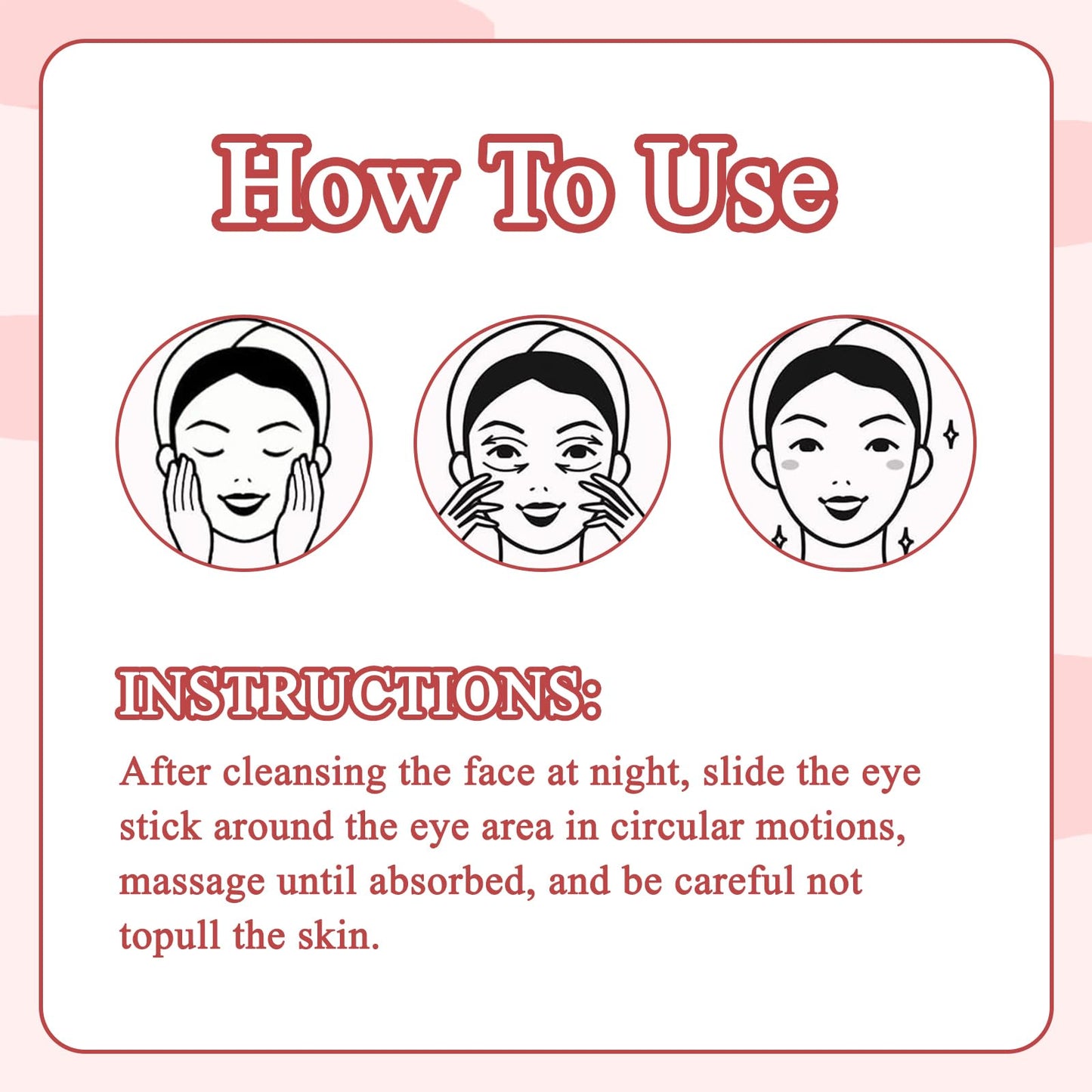 How To Use

INSTRUCTIONS:

After cleansing the face at night, slide the eye stick around the eye area in circular motions, massage until absorbed, and be careful not topull the skin.