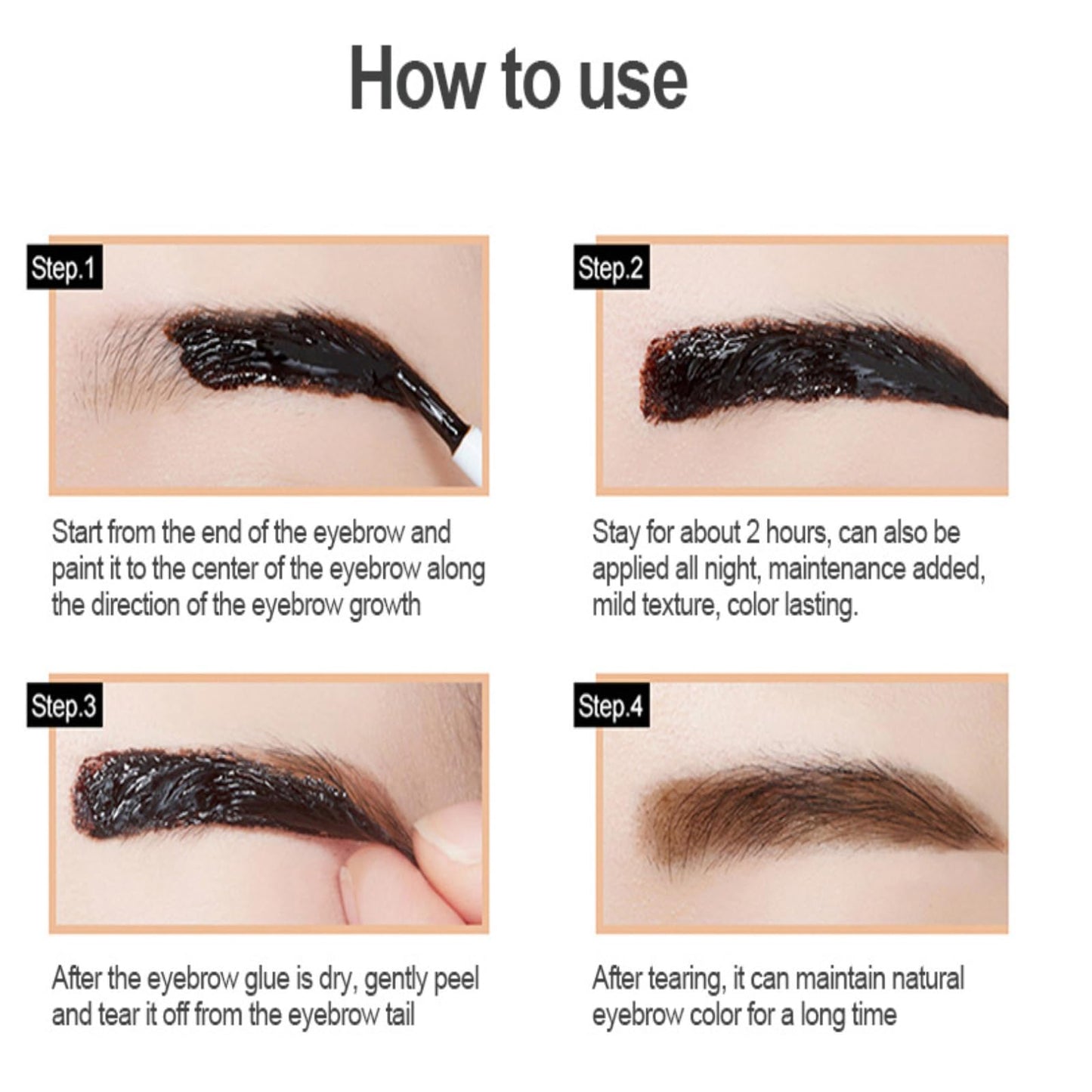 How to use

Step.1

Start from the end of the eyebrow and paint it to the center of the eyebrow along the direction of the eyebrow growth

Step.2

Stay for about 2 hours, can also be applied all night, maintenance added, mild texture, color lasting.

Step.3

After the eyebrow glue is dry, gently peel and tear it off from the eyebrow tail

Step.4

After tearing, it can maintain natural eyebrow color for a long time