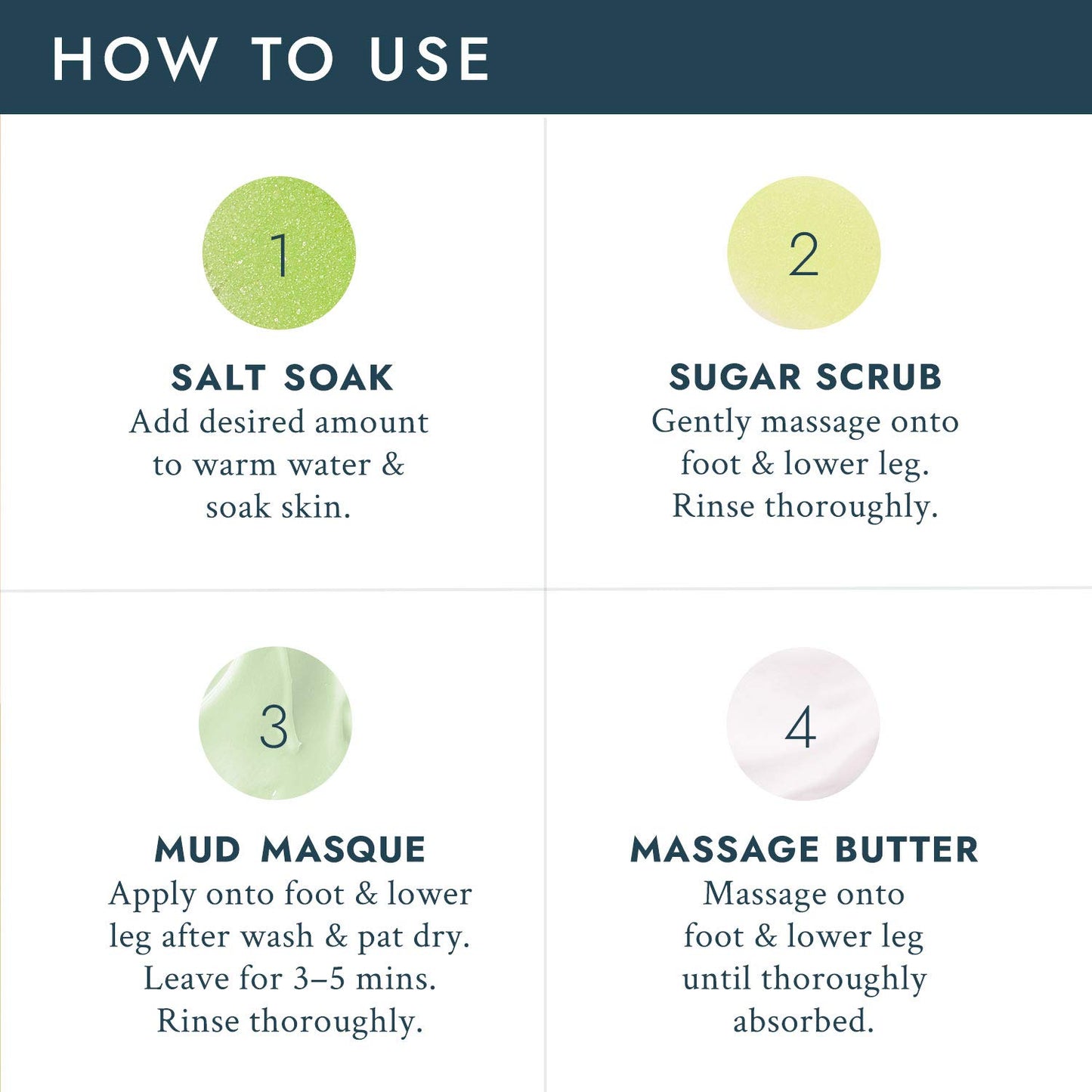 HOW TO USE

1

SALT SOAK
Add desired amount to warm water & soak skin.

2

SUGAR SCRUB
Gently massage onto foot & lower leg. Rinse thoroughly.

3

MUD MASQUE
Apply onto foot & lower leg after wash & pat dry. Leave for 3–5 mins. Rinse thoroughly.

4

MASSAGE BUTTER
Massage onto foot & lower leg until thoroughly absorbed.